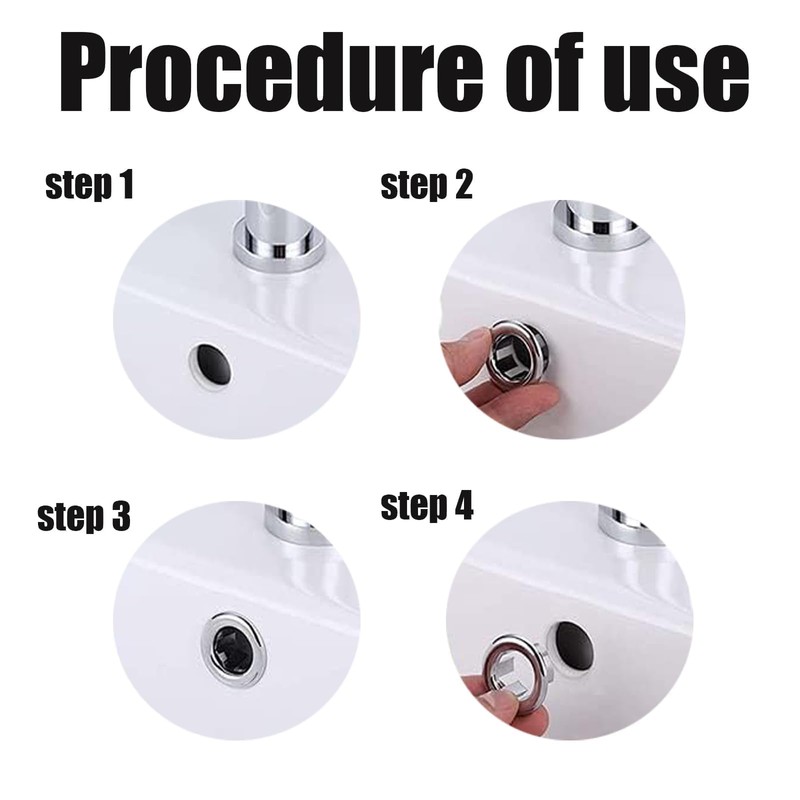 Procedure of use

step 1

step 2

step 3

step 4