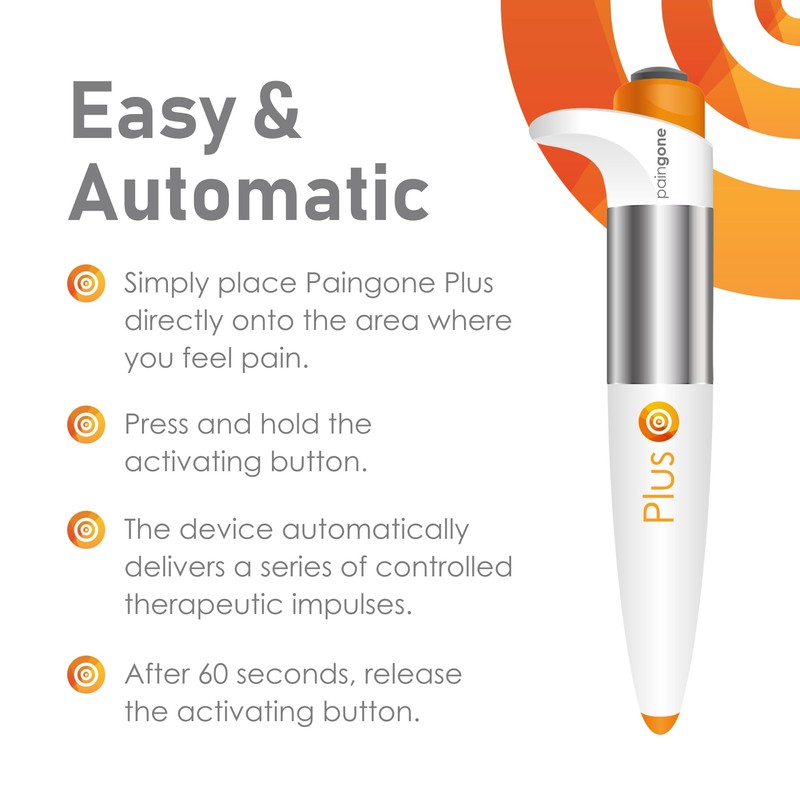 Easy & Automatic

Simply place Paingone Plus directly onto the area where you feel pain.

Press and hold the activating button.

The device automatically delivers a series of controlled therapeutic impulses.

After 60 seconds, release the activating button.

paingone

Plus