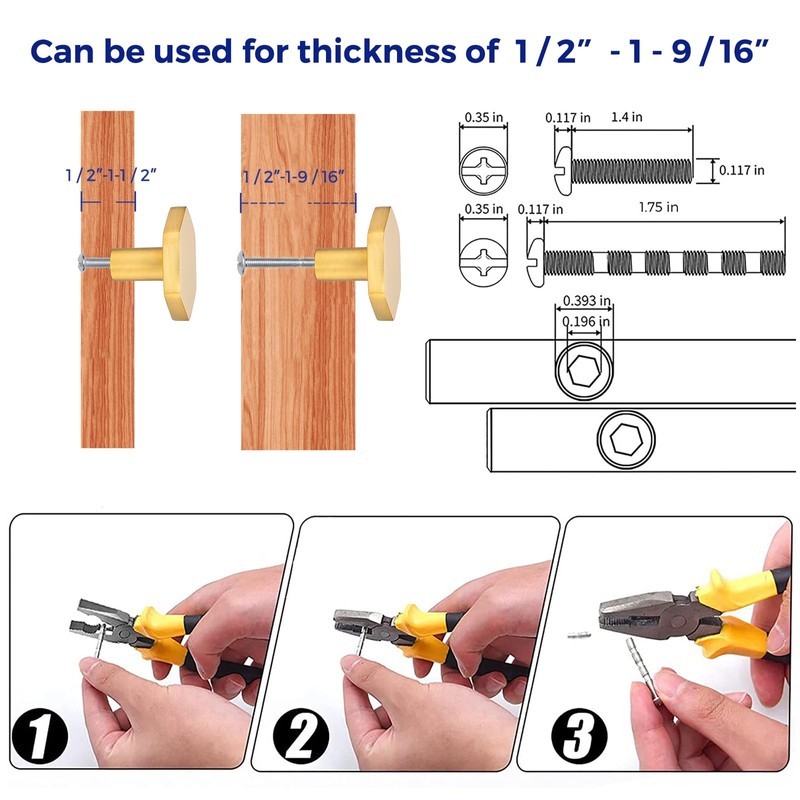 Can be used for thickness of 1 / 2" - 1 - 9 / 16"

1 / 2"-1-1 / 2"

1 / 2"-1-9 / 16"

0.35 in

0.117 in

1.4 in

0.117 in

0.35 in

0.117 in

1.75 in

0.393 in

0.196 in

1

2

3