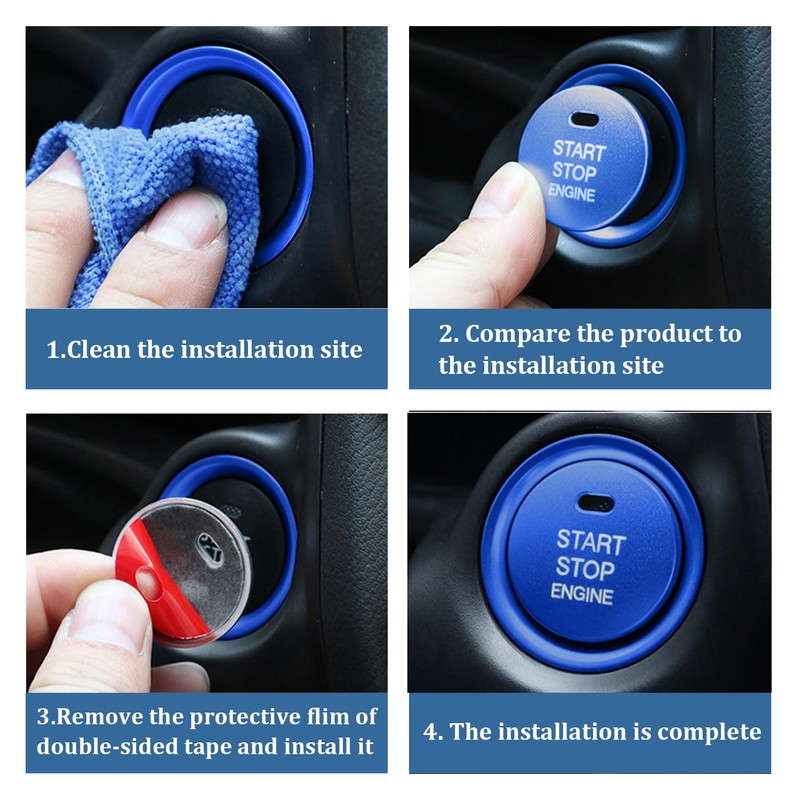 1.Clean the installation site

START
STOP
ENGINE

2. Compare the product to the installation site

3.Remove the protective flim of double-sided tape and install it

START
STOP
ENGINE

4. The installation is complete