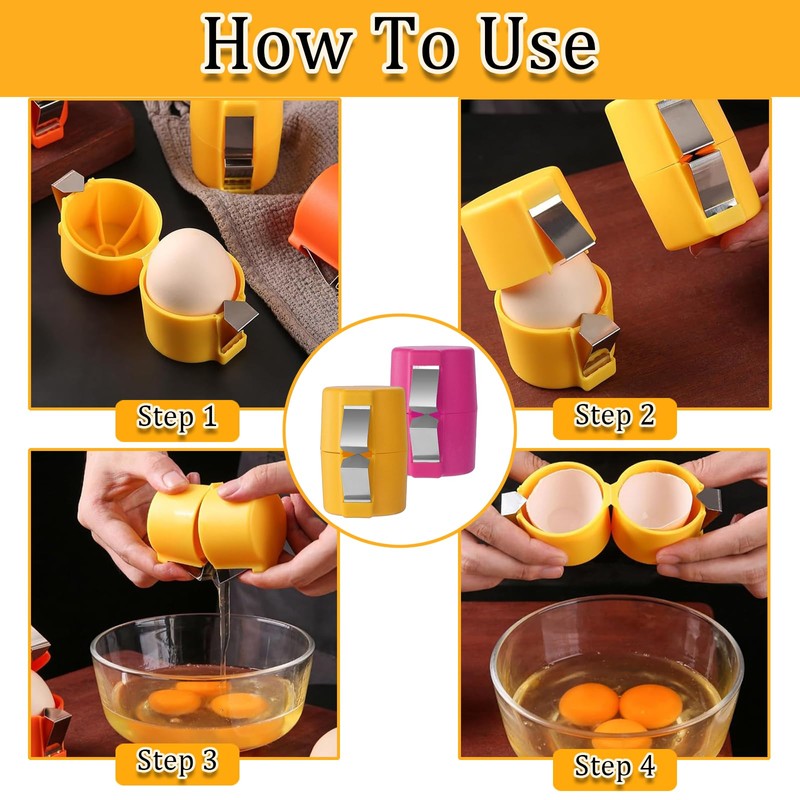 How To Use

Step 1

Step 2

Step 3

Step 4