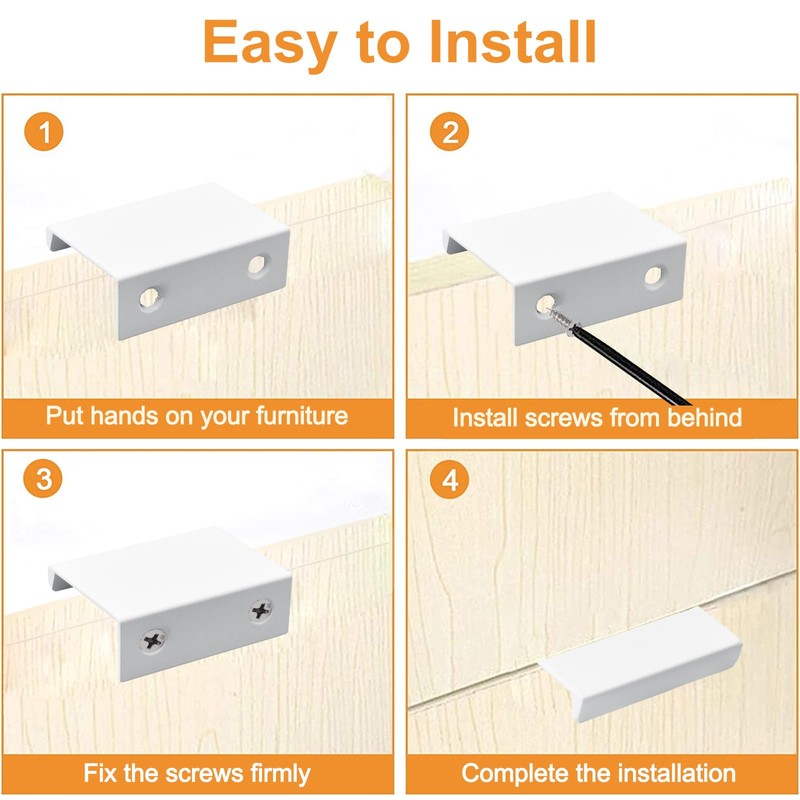 Easy to Install

1

Put hands on your furniture

2

Install screws from behind

3

Fix the screws firmly

4

Complete the installation