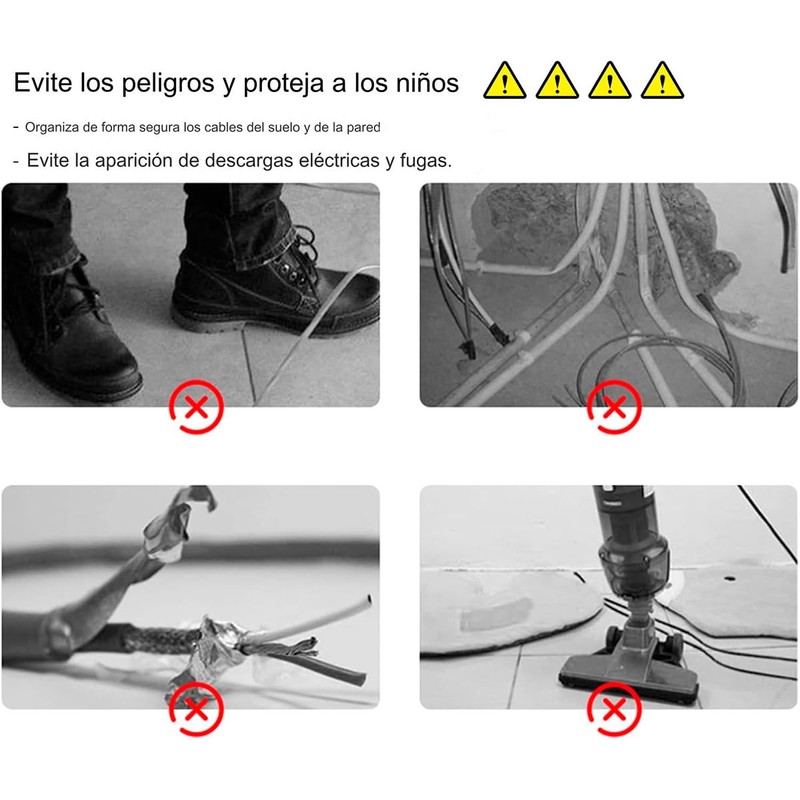 Evite los peligros y proteja a los niños

- Organiza de forma segura los cables del suelo y de la pared

- Evite la aparición de descargas eléctricas y fugas.