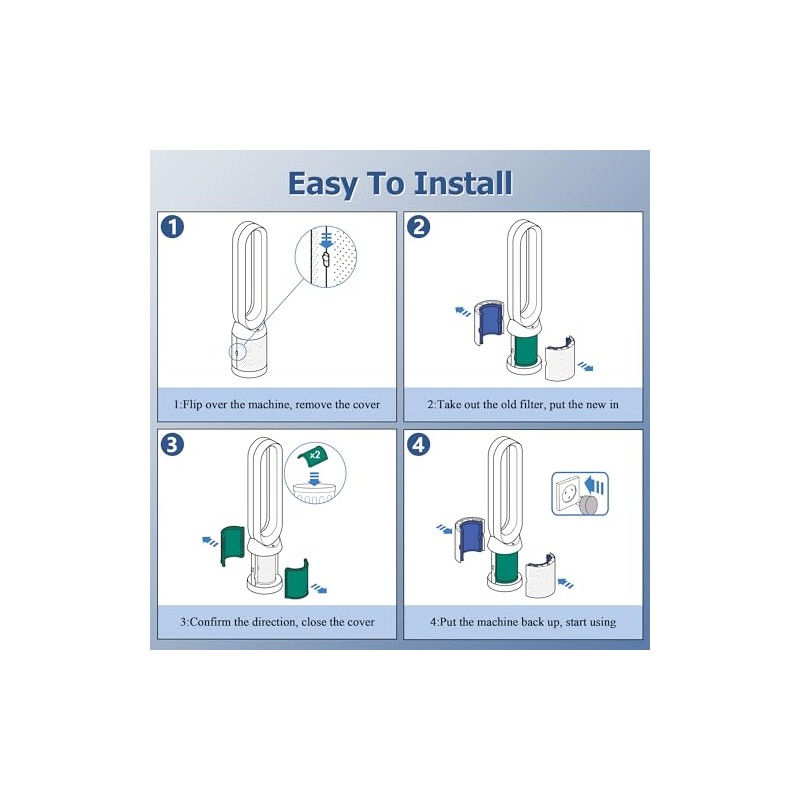 Easy To Install

1

1:Flip over the machine, remove the cover

2

2:Take out the old filter, put the new in

3

x2

3:Confirm the direction, close the cover

4

4:Put the machine back up, start using