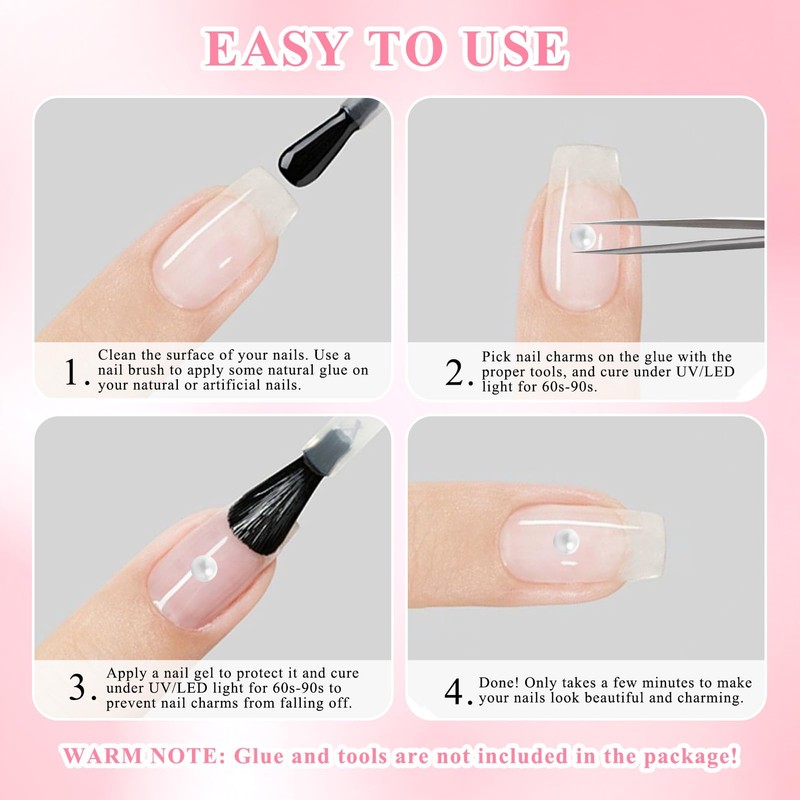 EASY TO USE

1. Clean the surface of your nails. Use a nail brush to apply some natural glue on your natural or artificial nails.

2. Pick nail charms on the glue with the proper tools, and cure under UV/LED light for 60s-90s.

3. Apply a nail gel to protect it and cure under UV/LED light for 60s-90s to prevent nail charms from falling off.

4. Done! Only takes a few minutes to make your nails look beautiful and charming.

WARM NOTE: Glue and tools are not included in the package!