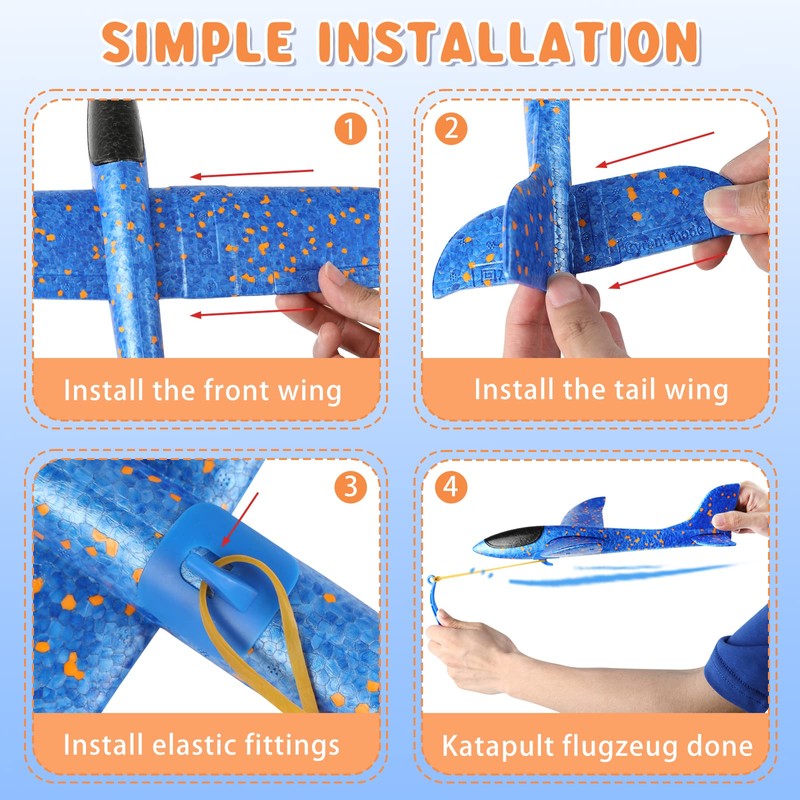 SIMPLE INSTALLATION

1

Install the front wing

2

Install the tail wing

3

Install elastic fittings

4

Katapult flugzeug done