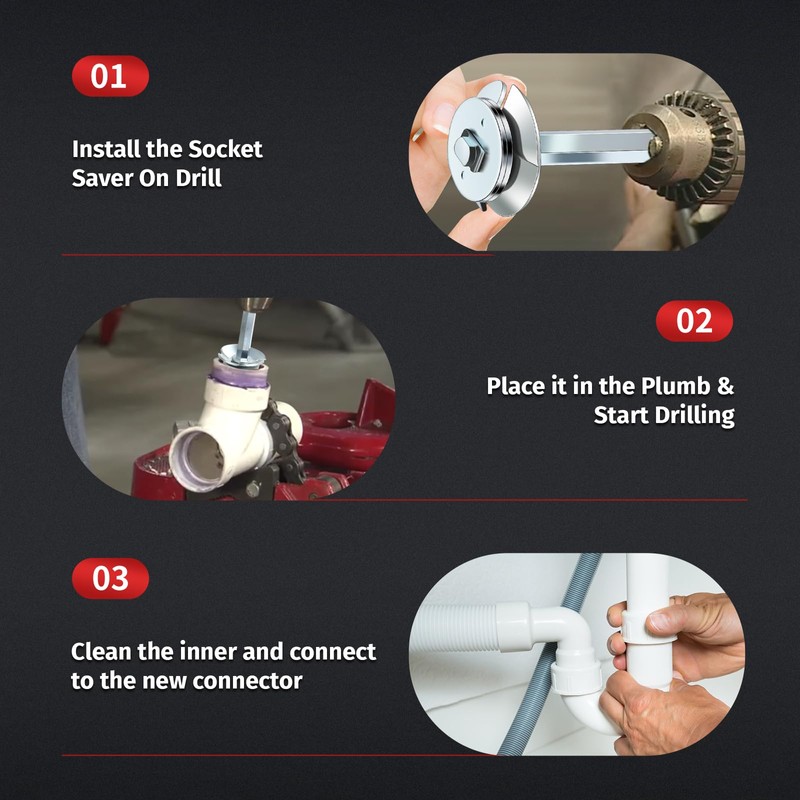 01

Install the Socket Saver On Drill

02

Place it in the Plumb & Start Drilling

03

Clean the inner and connect to the new connector