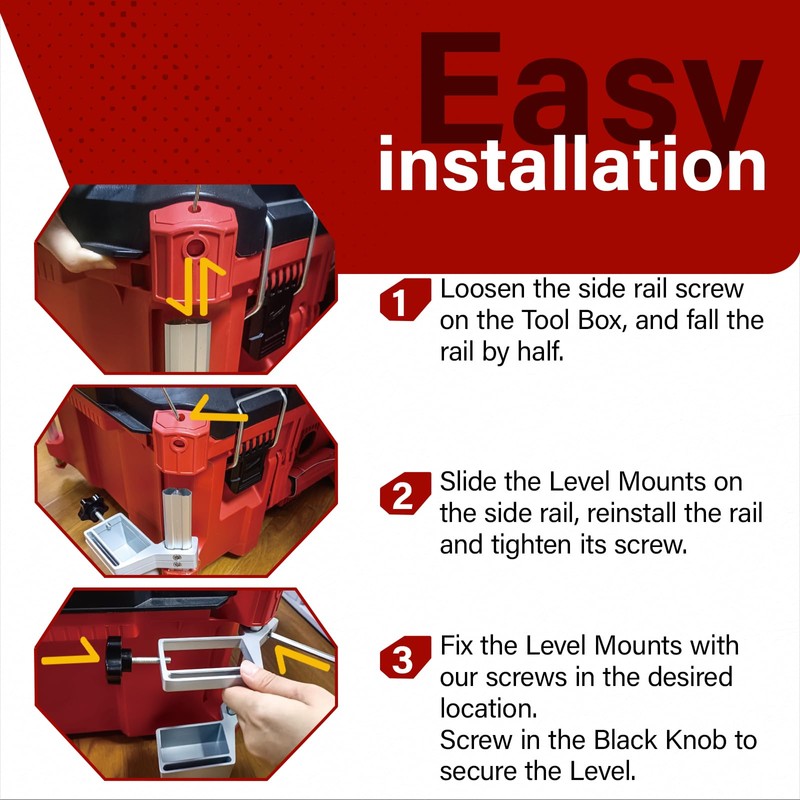 Easy installation

1 Loosen the side rail screw on the Tool Box, and fall the rail by half.

2 Slide the Level Mounts on the side rail, reinstall the rail and tighten its screw.

3 Fix the Level Mounts with our screws in the desired location.
Screw in the Black Knob to secure the Level.