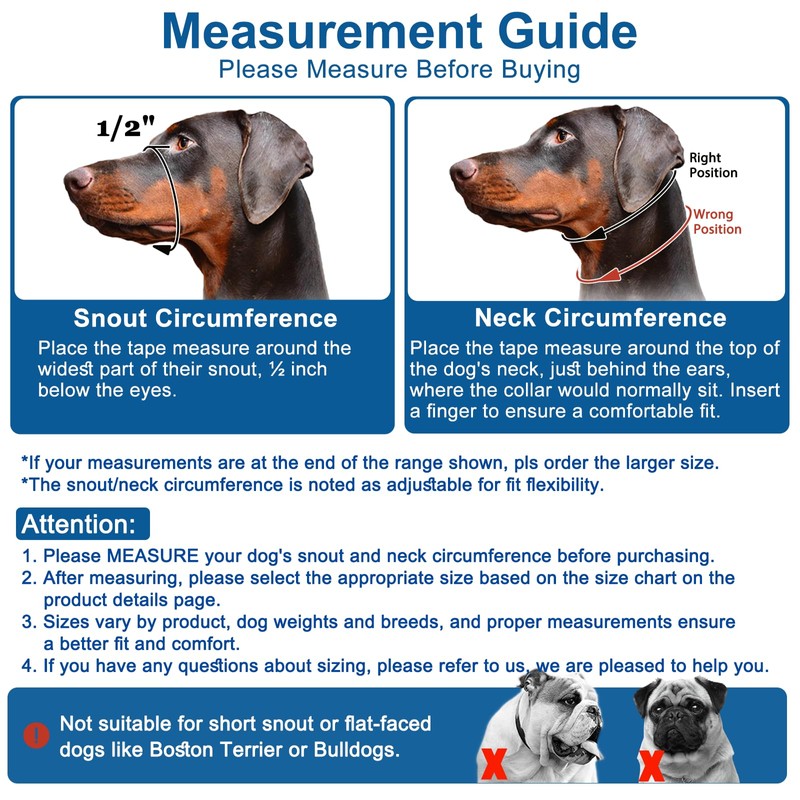 Measurement Guide
Please Measure Before Buying

1/2"

Snout Circumference
Place the tape measure around the widest part of their snout, ½ inch below the eyes.

Right Position
Wrong Position

Neck Circumference
Place the tape measure around the top of the dog's neck, just behind the ears, where the collar would normally sit. Insert a finger to ensure a comfortable fit.

*If your measurements are at the end of the range shown, pls order the larger size.
*The snout/neck circumference is noted as adjustable for fit flexibility.

Attention:
1. Please MEASURE your dog's snout and neck circumference before purchasing.
2. After measuring, please select the appropriate size based on the size chart on the product details page.
3. Sizes vary by product, dog weights and breeds, and proper measurements ensure a better fit and comfort.
4. If you have any questions about sizing, please refer to us, we are pleased to help you.

! Not suitable for short snout or flat-faced dogs like Boston Terrier or Bulldogs.
X
X