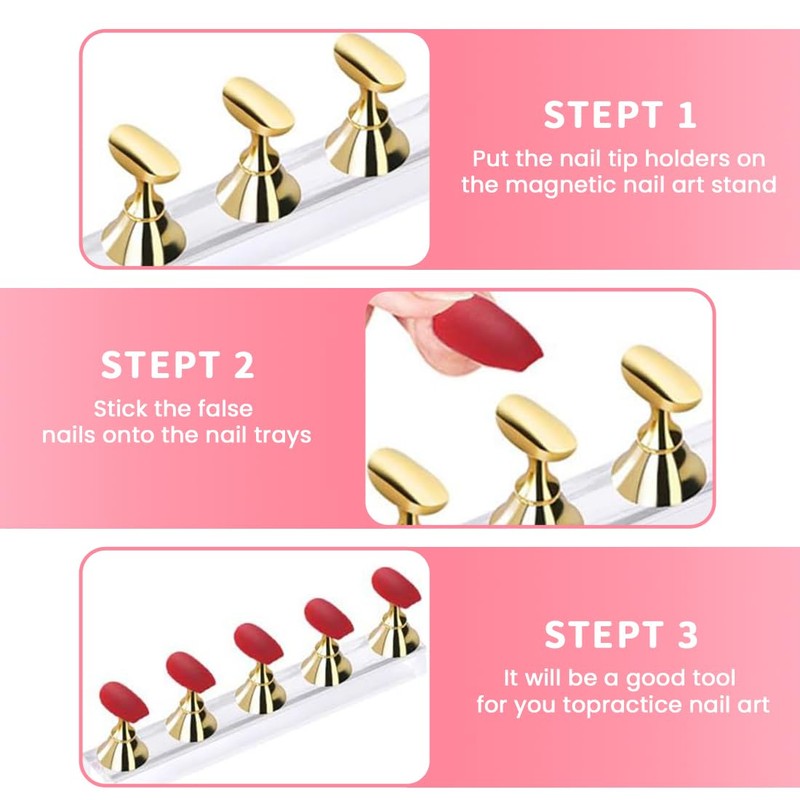 STEPT 1
Put the nail tip holders on the magnetic nail art stand

STEPT 2
Stick the false nails onto the nail trays

STEPT 3
It will be a good tool for you topractice nail art