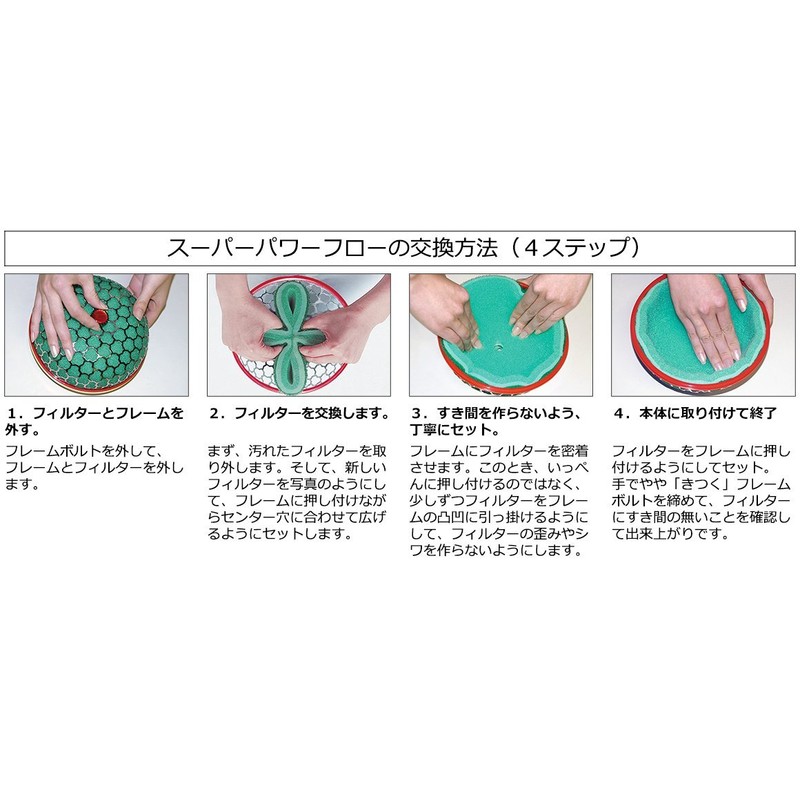 スーパーパワーフローの交換方法（４ステップ）

１．フィルターとフレームを外す。

フレームボルトを外して、フレームとフィルターを外します。

２．フィルターを交換します。

まず、汚れたフィルターを取り外します。そして、新しいフィルターを写真のようにして、フレームに押し付けながらセンター穴に合わせて広げるようにセットします。

３．すき間を作らないよう、丁寧にセット。

フレームにフィルターを密着させます。このとき、いっぺんに押し付けるのではなく、少しずつフィルターをフレームの凸凹に引っ掛けるようにして、フィルターの歪みやシワを作らないようにします。

４．本体に取り付けて終了

フィルターをフレームに押し付けるようにしてセット。手でやや「きつく」フレームボルトを締めて、フィルターにすき間の無いことを確認して出来上がりです。