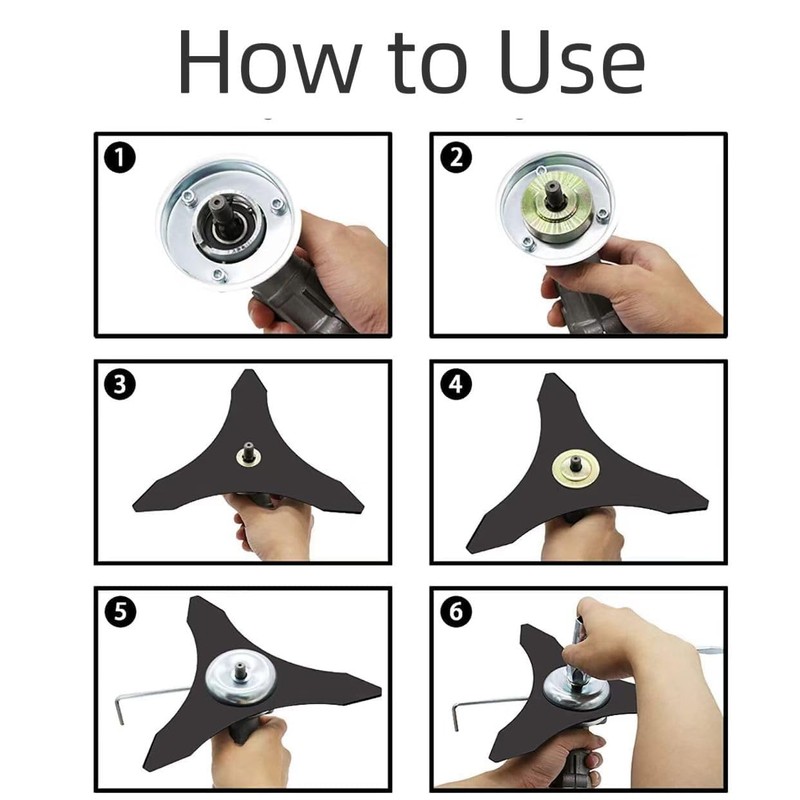 How to Use

1

2

3

4

5

6