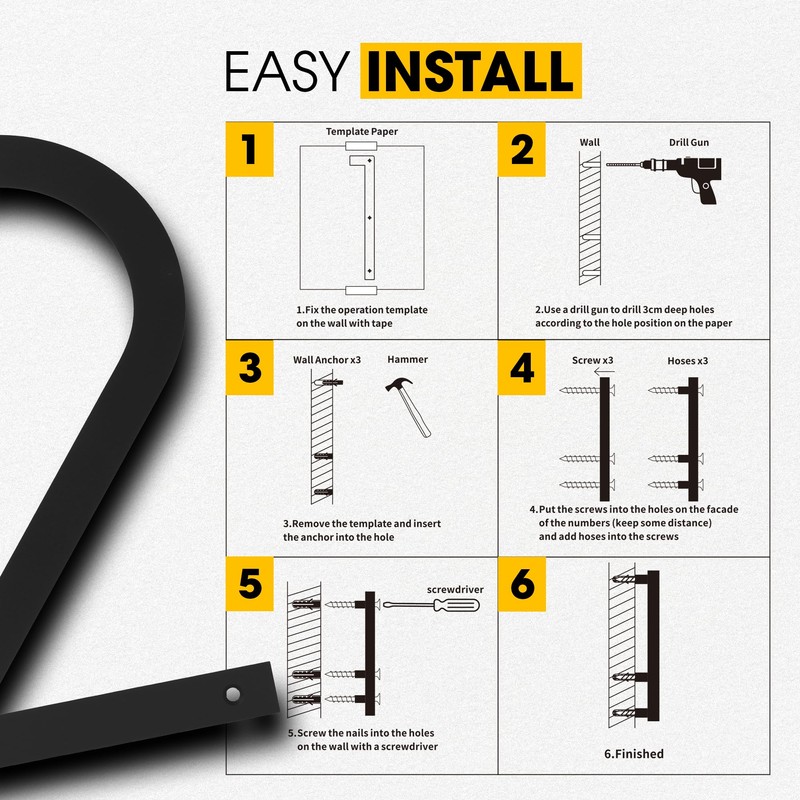 EASY INSTALL

1
Template Paper
1.Fix the operation template on the wall with tape

2
Wall
Drill Gun
2.Use a drill gun to drill 3cm deep holes according to the hole position on the paper

3
Wall Anchor x3
Hammer
3.Remove the template and insert the anchor into the hole

4
Screw x3
Hoses x3
4.Put the screws into the holes on the facade of the numbers (keep some distance) and add hoses into the screws

5
screwdriver
5.Screw the nails into the holes on the wall with a screwdriver

6
6.Finished