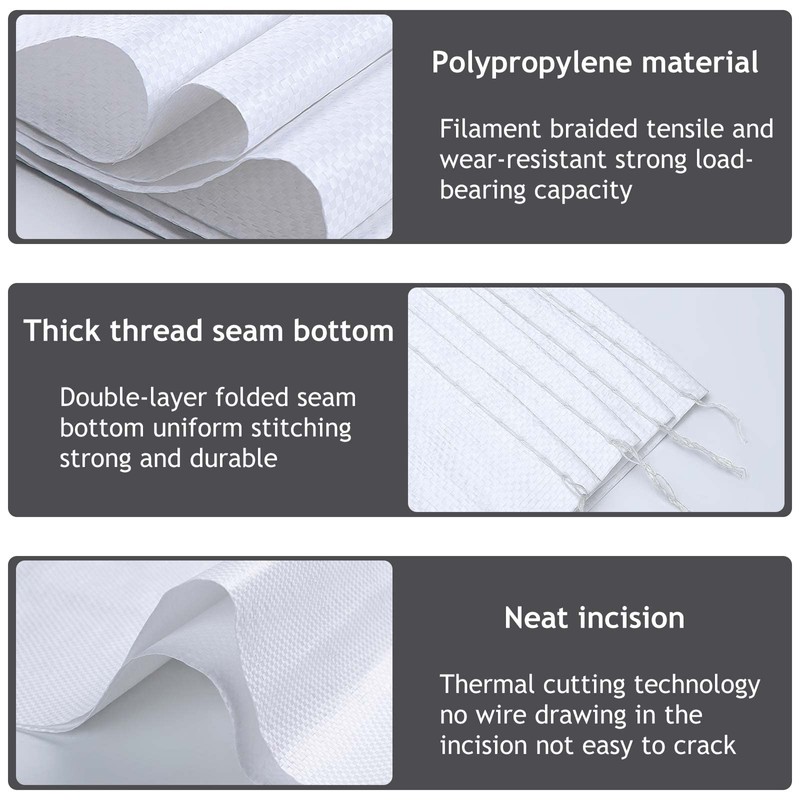 Polypropylene material

Filament braided tensile and wear-resistant strong load-bearing capacity

Thick thread seam bottom

Double-layer folded seam bottom uniform stitching strong and durable

Neat incision

Thermal cutting technology no wire drawing in the incision not easy to crack