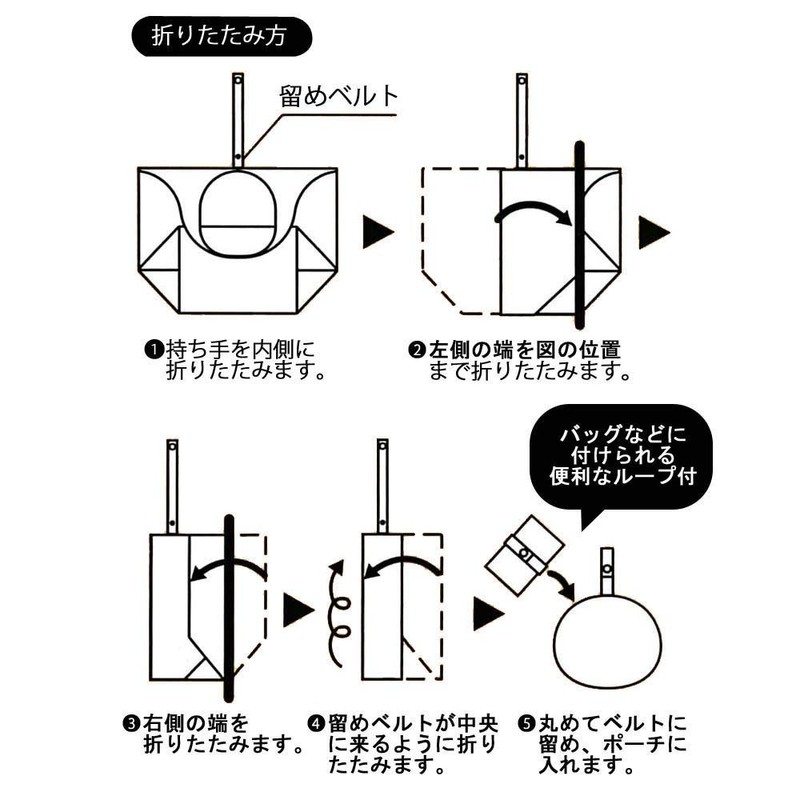 折りたたみ方

留めベルト

❶持ち手を内側に折りたたみます。

❷左側の端を図の位置まで折りたたみます。

バッグなどに付けられる便利なループ付

❸右側の端を折りたたみます。

❹留めベルトが中央に来るように折りたたみます。

❺丸めてベルトに留め、ポーチに入れます。