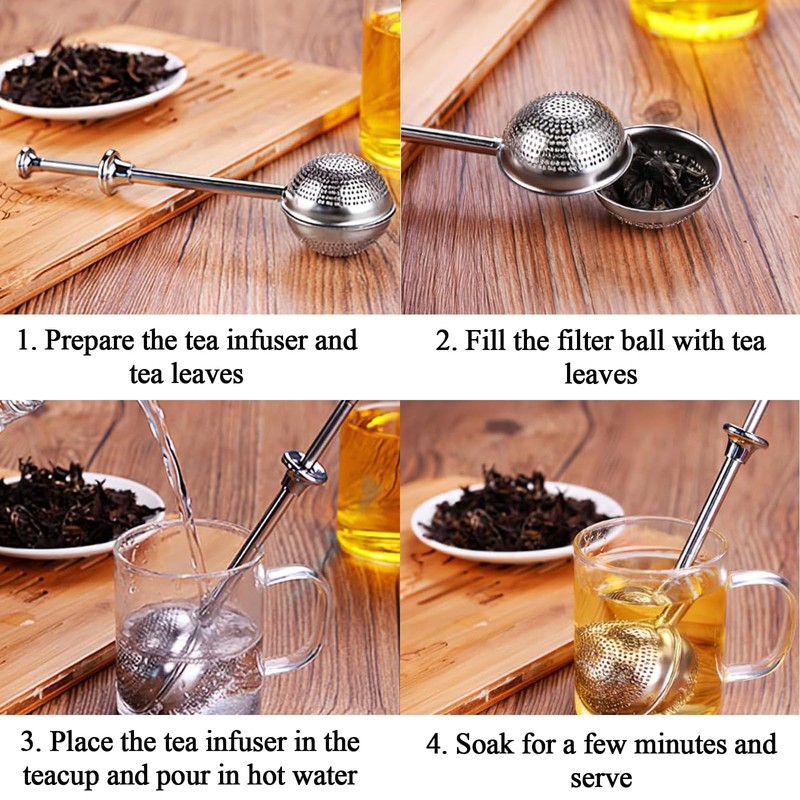 1. Prepare the tea infuser and tea leaves

2. Fill the filter ball with tea leaves

3. Place the tea infuser in the teacup and pour in hot water

4. Soak for a few minutes and serve