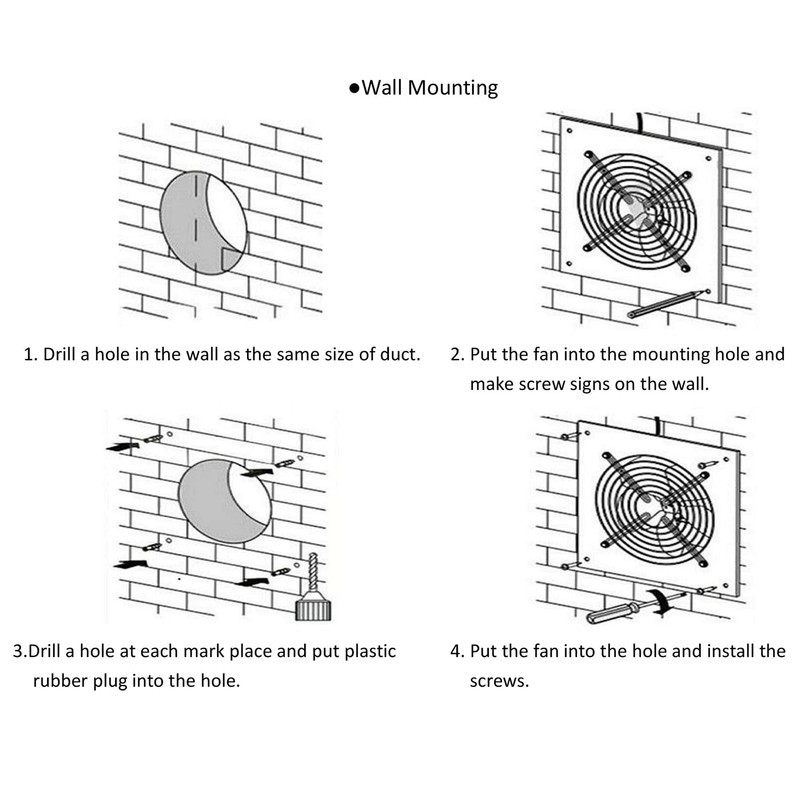 ●Wall Mounting

1. Drill a hole in the wall as the same size of duct.

2. Put the fan into the mounting hole and make screw signs on the wall.

3.Drill a hole at each mark place and put plastic rubber plug into the hole.

4. Put the fan into the hole and install the screws.