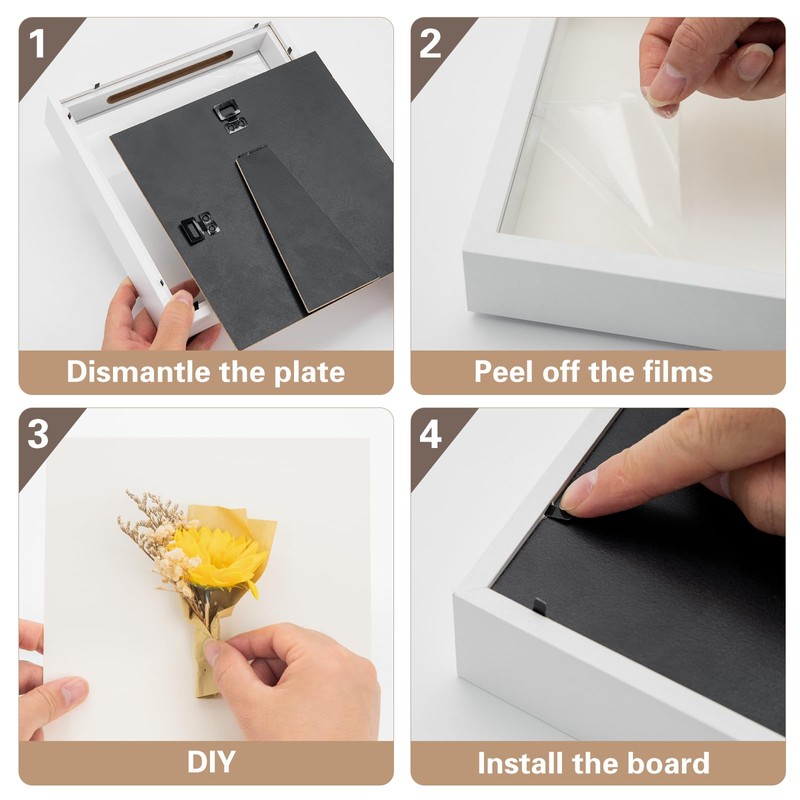 1

Dismantle the plate

2

Peel off the films

3

DIY

4

Install the board