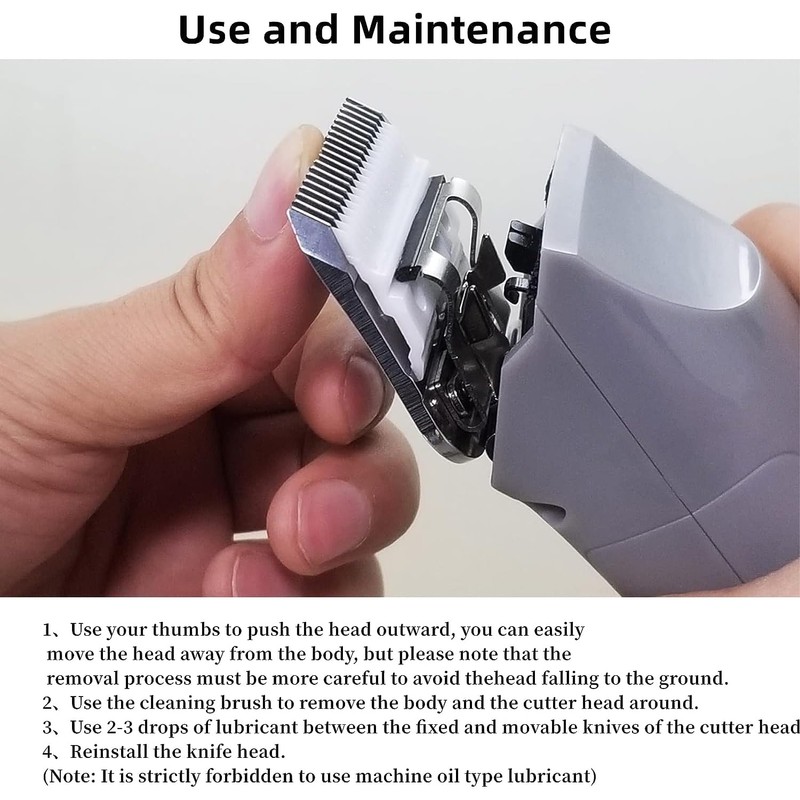 Use and Maintenance

1、Use your thumbs to push the head outward, you can easily move the head away from the body, but please note that the removal process must be more careful to avoid thehead falling to the ground.
2、Use the cleaning brush to remove the body and the cutter head around.
3、Use 2-3 drops of lubricant between the fixed and movable knives of the cutter head
4、Reinstall the knife head.
(Note: It is strictly forbidden to use machine oil type lubricant)