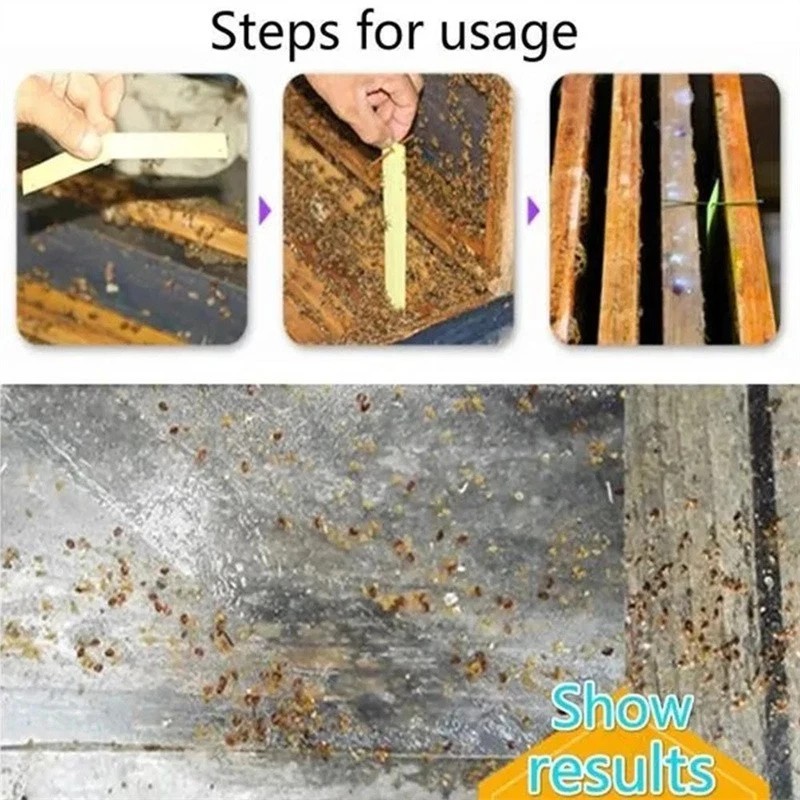 Steps for usage

Show results