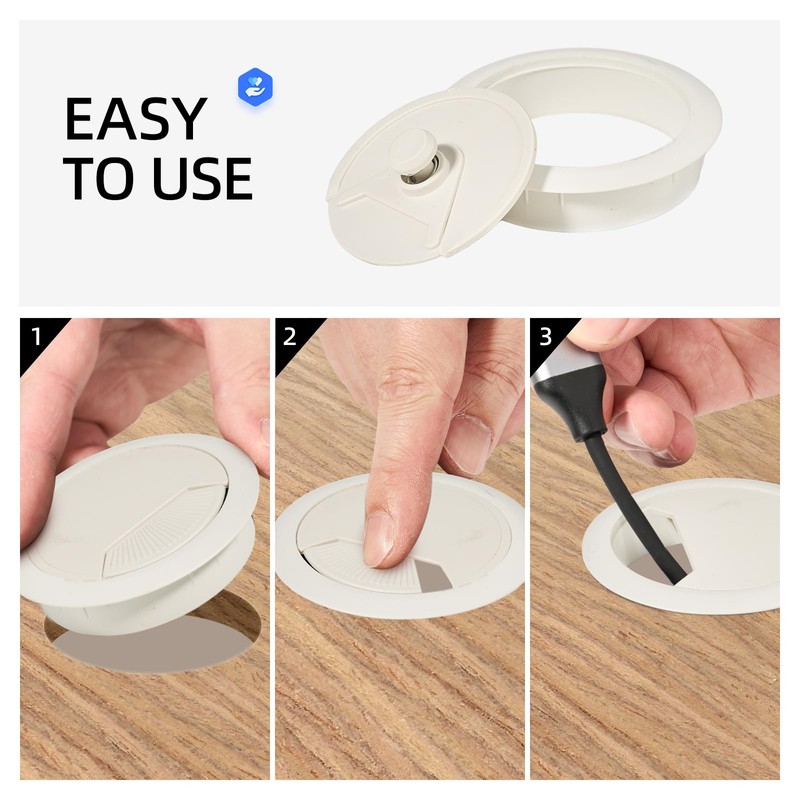 EASY
TO USE

1

2

3