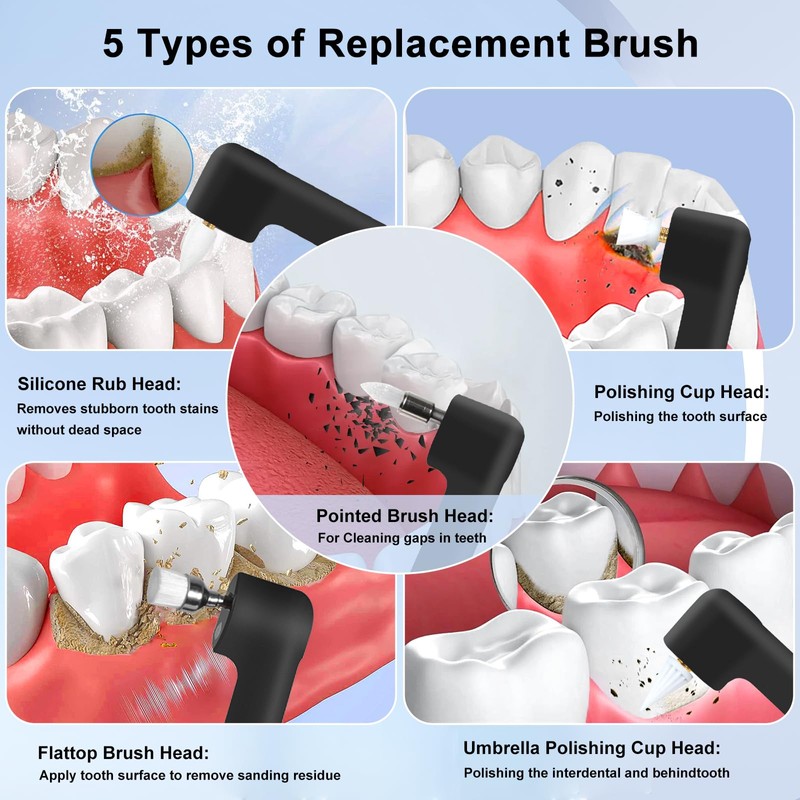 5 Types of Replacement Brush

Silicone Rub Head:
Removes stubborn tooth stains without dead space

Polishing Cup Head:
Polishing the tooth surface

Pointed Brush Head:
For Cleaning gaps in teeth

Flattop Brush Head:
Apply tooth surface to remove sanding residue

Umbrella Polishing Cup Head:
Polishing the interdental and behindtooth