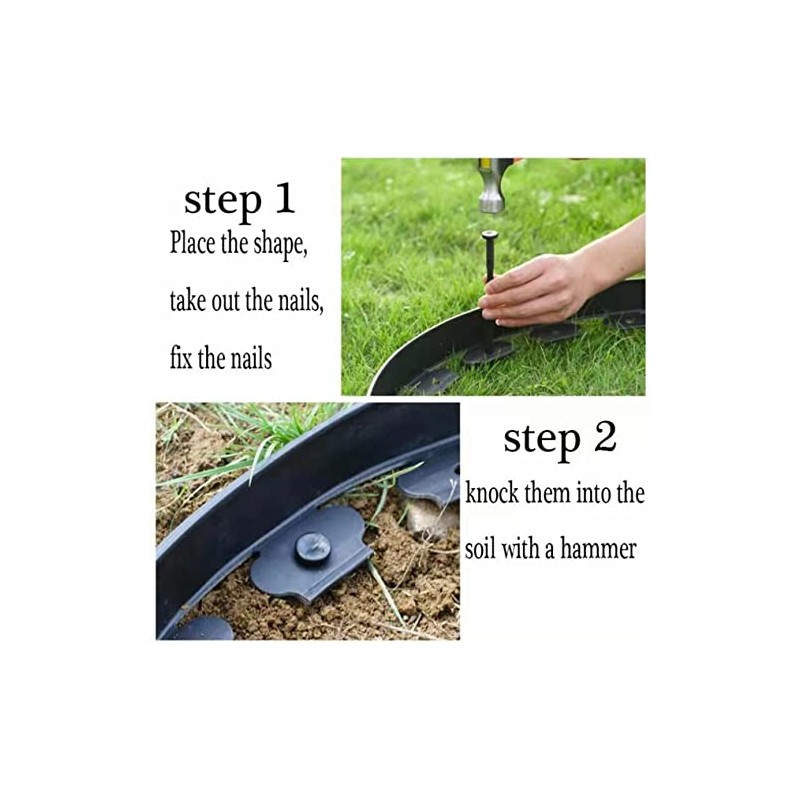 step 1
Place the shape,
take out the nails,
fix the nails

step 2
knock them into the
soil with a hammer