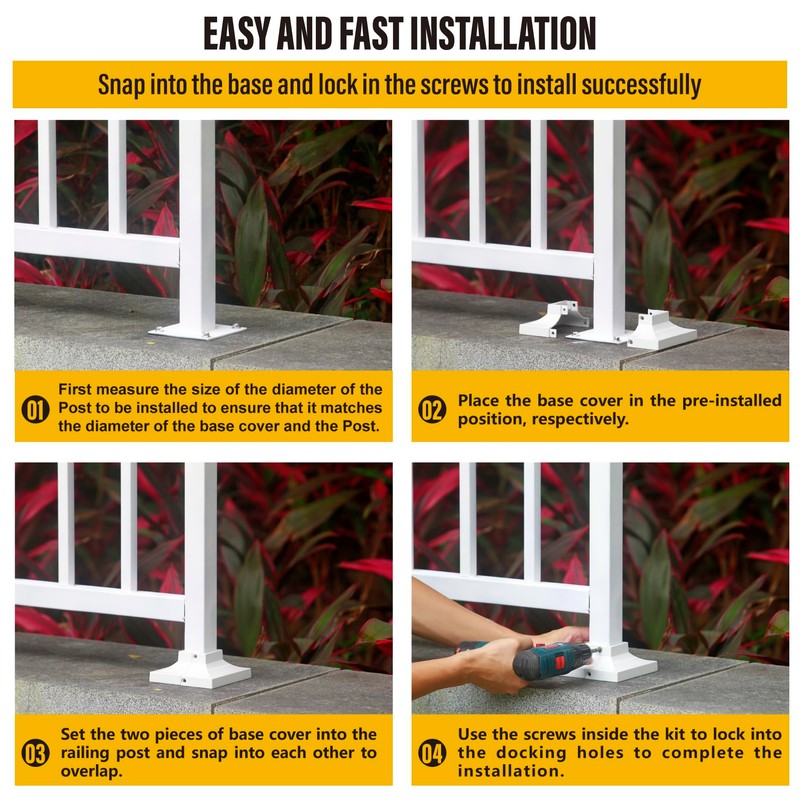 EASY AND FAST INSTALLATION

Snap into the base and lock in the screws to install successfully

01 First measure the size of the diameter of the Post to be installed to ensure that it matches the diameter of the base cover and the Post.

02 Place the base cover in the pre-installed position, respectively.

03 Set the two pieces of base cover into the railing post and snap into each other to overlap.

04 Use the screws inside the kit to lock into the docking holes to complete the installation.