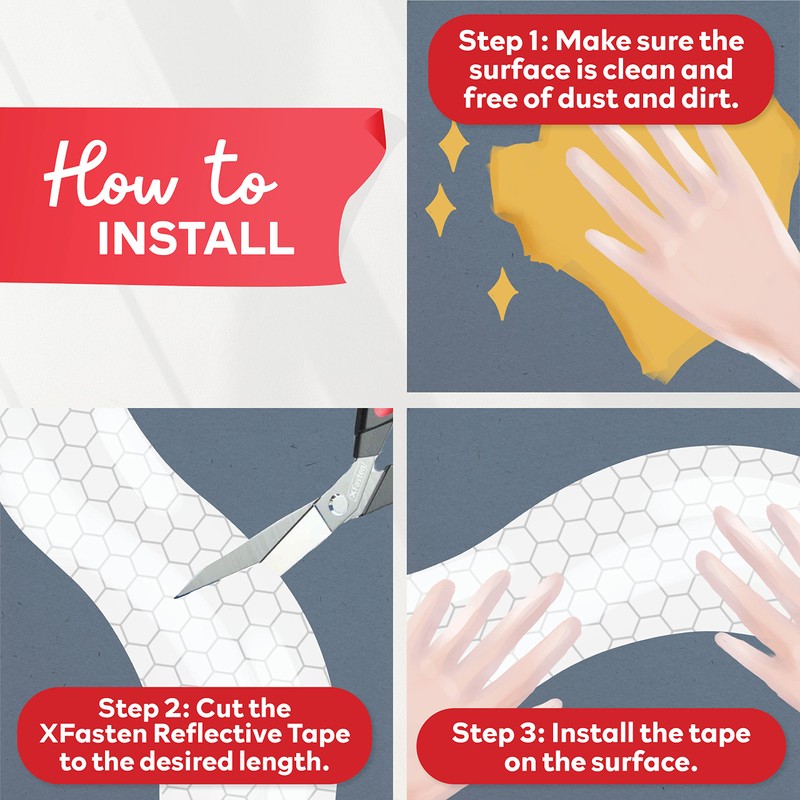 How to
INSTALL

Step 1: Make sure the surface is clean and free of dust and dirt.

XFasten

Step 2: Cut the XFasten Reflective Tape to the desired length.

Step 3: Install the tape on the surface.