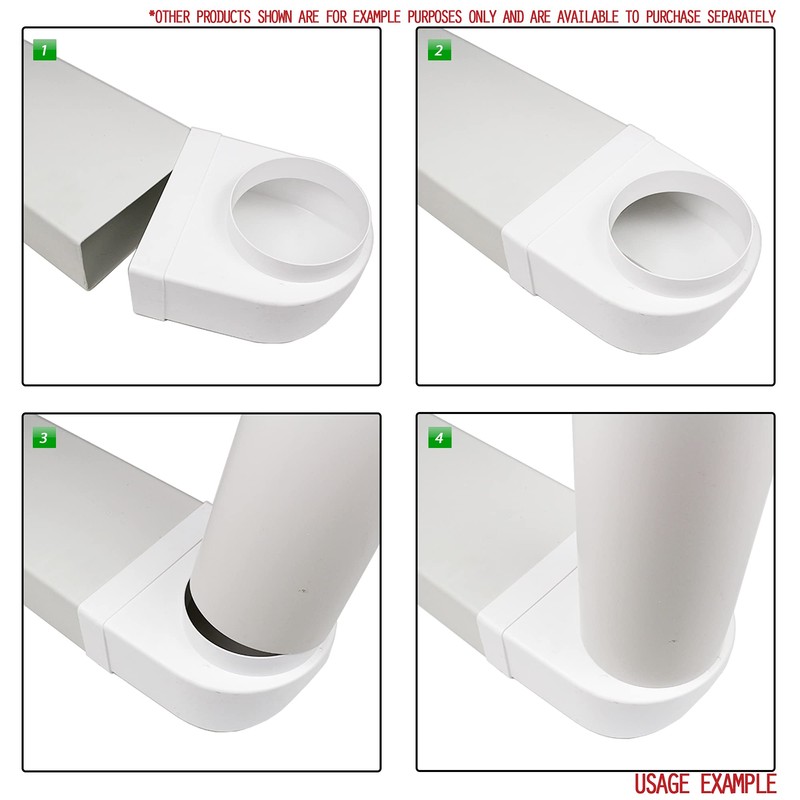 *OTHER PRODUCTS SHOWN ARE FOR EXAMPLE PURPOSES ONLY AND ARE AVAILABLE TO PURCHASE SEPARATELY

1

2

3

4

USAGE EXAMPLE