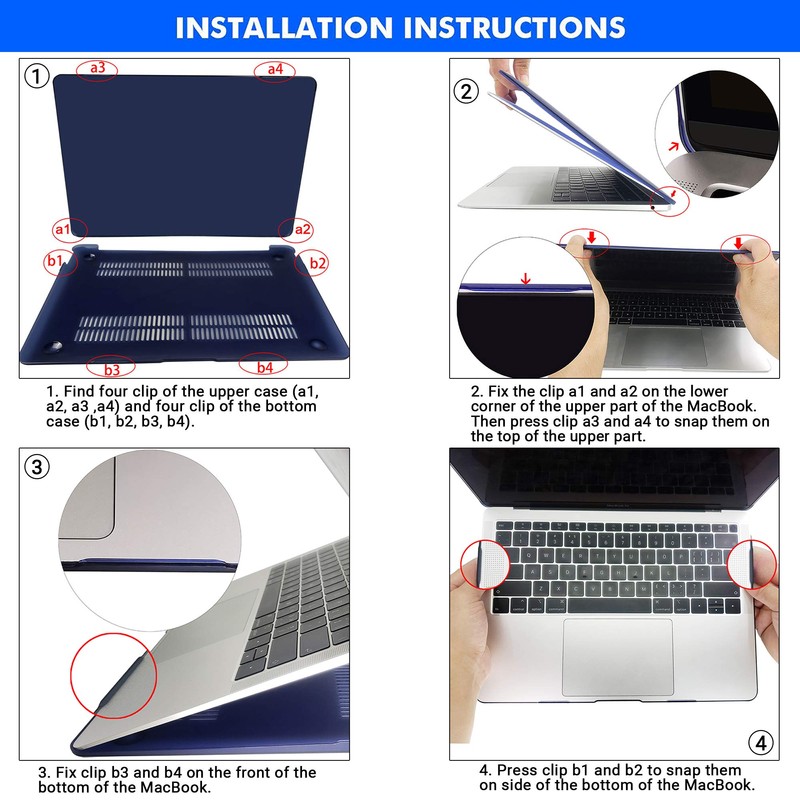 INSTALLATION INSTRUCTIONS

①

a3 a4

a1 a2

b1 b2

b3 b4

1. Find four clip of the upper case (a1, a2, a3 ,a4) and four clip of the bottom case (b1, b2, b3, b4).

②

2. Fix the clip a1 and a2 on the lower corner of the upper part of the MacBook. Then press clip a3 and a4 to snap them on the top of the upper part.

③

3. Fix clip b3 and b4 on the front of the bottom of the MacBook.

④

4. Press clip b1 and b2 to snap them on side of the bottom of the MacBook.