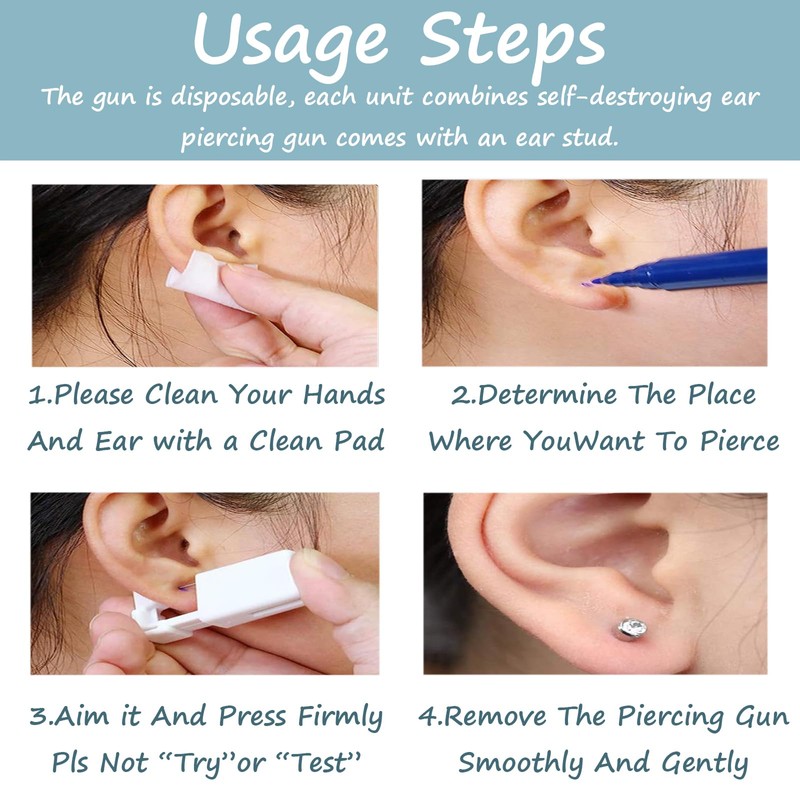 Usage Steps

The gun is disposable, each unit combines self-destroying ear piercing gun comes with an ear stud.

1.Please Clean Your Hands And Ear with a Clean Pad

2.Determine The Place Where YouWant To Pierce

3.Aim it And Press Firmly Pls Not "Try"or "Test"

4.Remove The Piercing Gun Smoothly And Gently