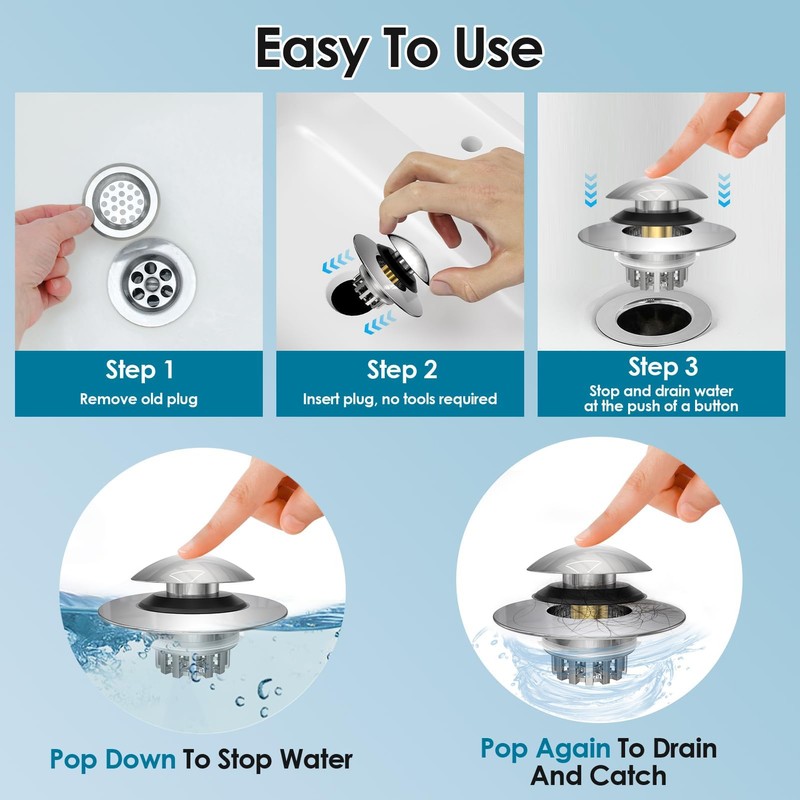 Easy To Use

Step 1
Remove old plug

Step 2
Insert plug, no tools required

Step 3
Stop and drain water at the push of a button

Pop Down To Stop Water

Pop Again To Drain And Catch