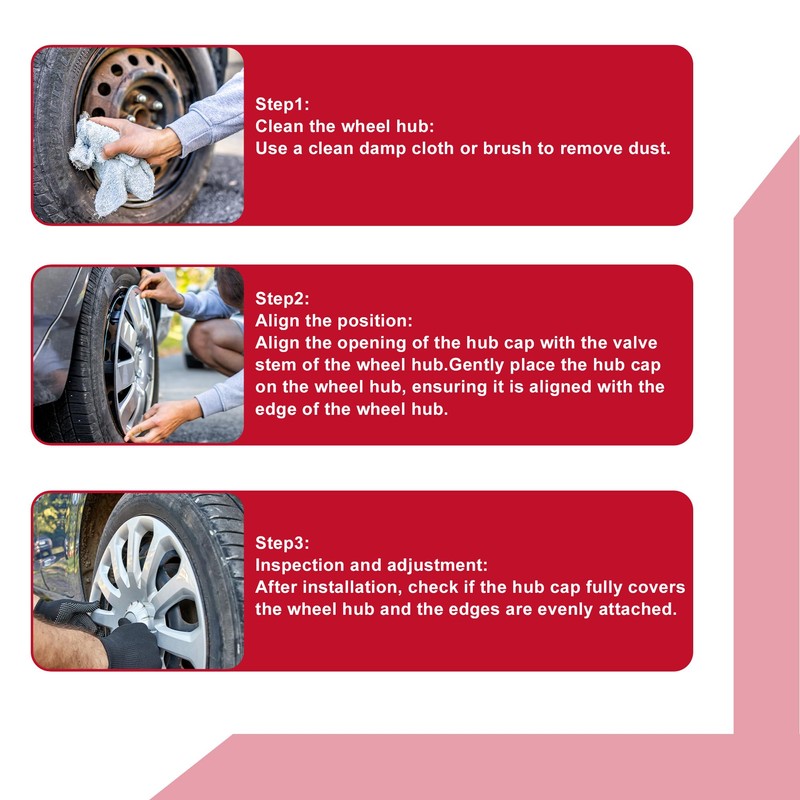 Step1:
Clean the wheel hub:
Use a clean damp cloth or brush to remove dust.

Step2:
Align the position:
Align the opening of the hub cap with the valve stem of the wheel hub.Gently place the hub cap on the wheel hub, ensuring it is aligned with the edge of the wheel hub.

Step3:
Inspection and adjustment:
After installation, check if the hub cap fully covers the wheel hub and the edges are evenly attached.