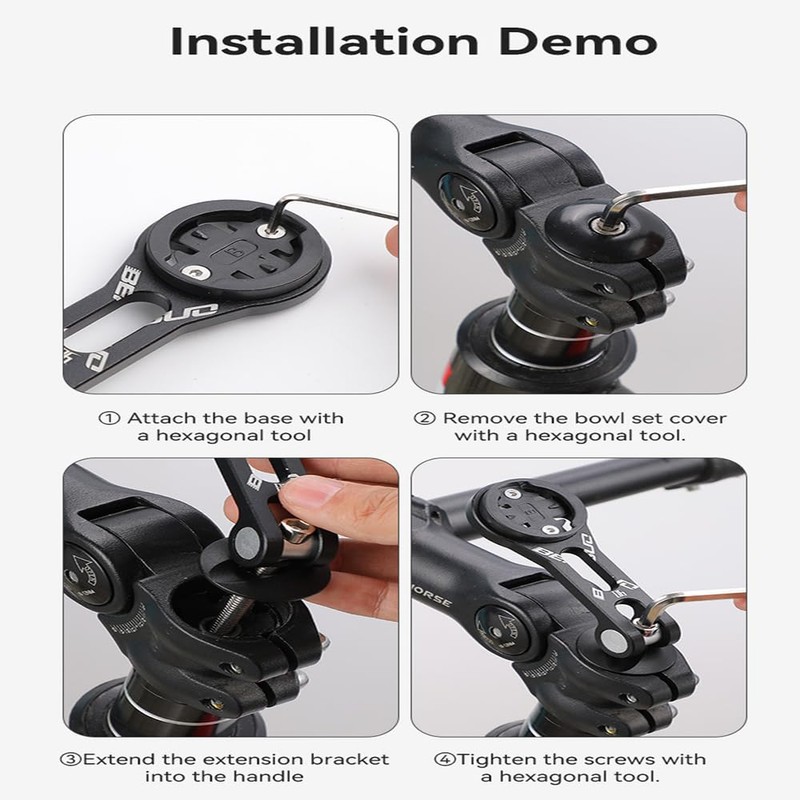 Installation Demo

① Attach the base with a hexagonal tool

② Remove the bowl set cover with a hexagonal tool.

③Extend the extension bracket into the handle

④Tighten the screws with a hexagonal tool.