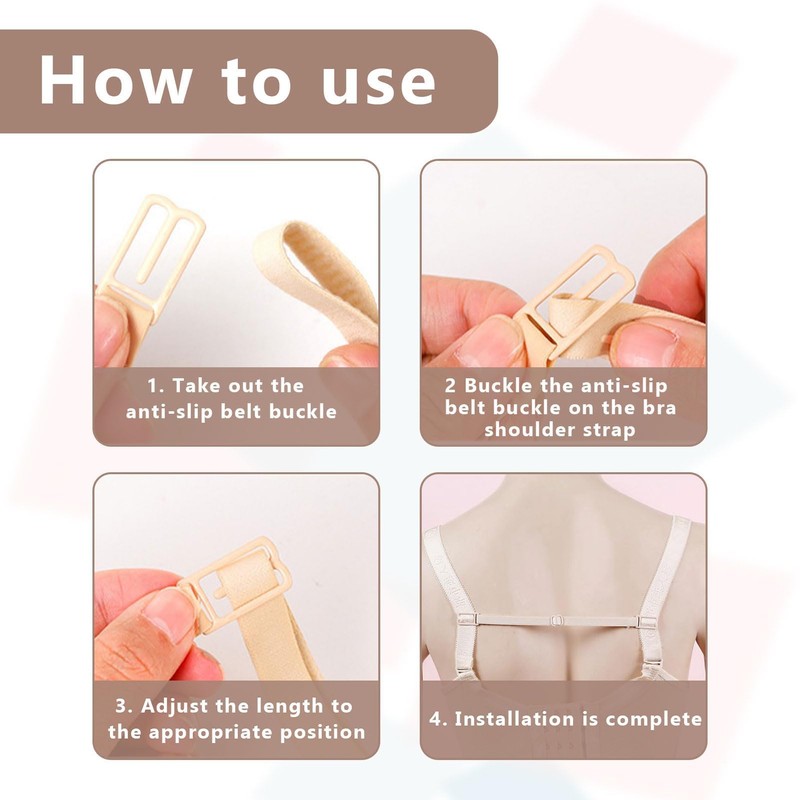 How to use

1. Take out the anti-slip belt buckle

2 Buckle the anti-slip belt buckle on the bra shoulder strap

3. Adjust the length to the appropriate position

4. Installation is complete