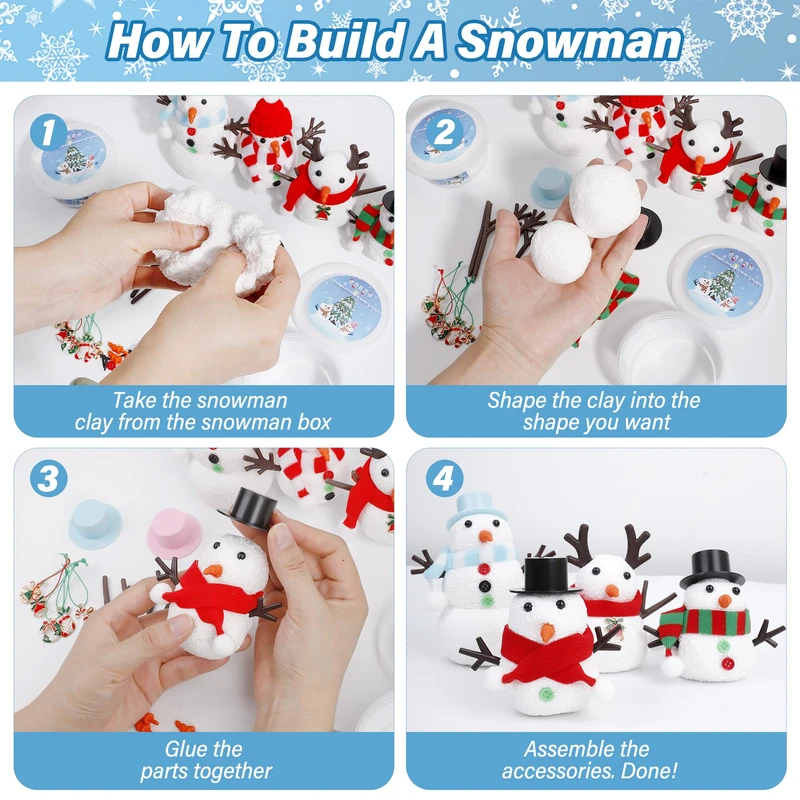 How To Build A Snowman

1

Take the snowman clay from the snowman box

2

Shape the clay into the shape you want

3

Glue the parts together

4

Assemble the accessories. Done!