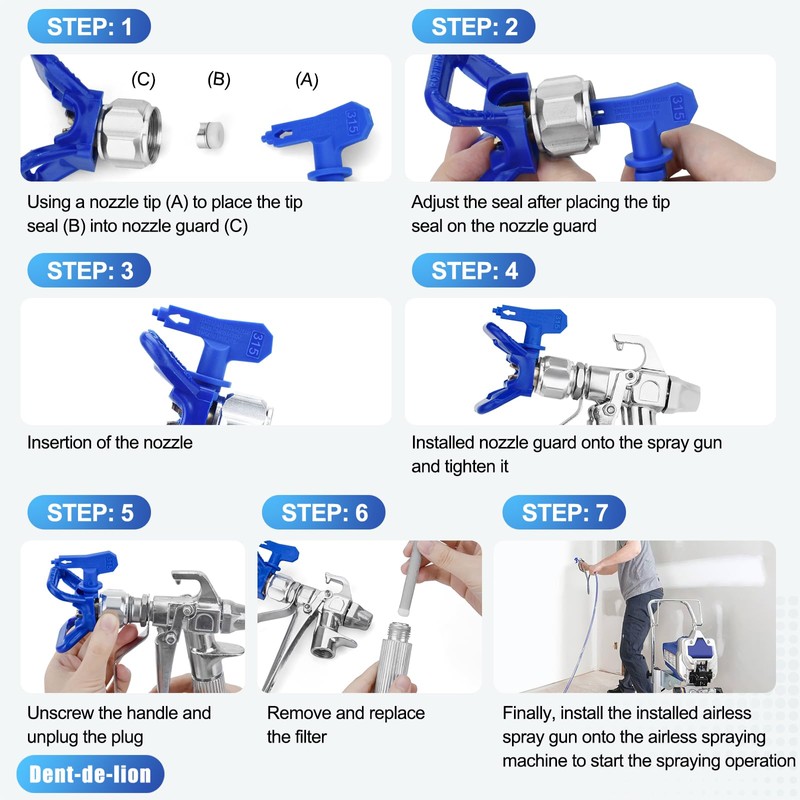 STEP: 1

(C) (B) (A)

315

Using a nozzle tip (A) to place the tip seal (B) into nozzle guard (C)

STEP: 2

315

Adjust the seal after placing the tip seal on the nozzle guard

STEP: 3

315

Insertion of the nozzle

STEP: 4

Installed nozzle guard onto the spray gun and tighten it

STEP: 5

Unscrew the handle and unplug the plug

STEP: 6

Remove and replace the filter

STEP: 7

Finally, install the installed airless spray gun onto the airless spraying machine to start the spraying operation

Dent-de-lion