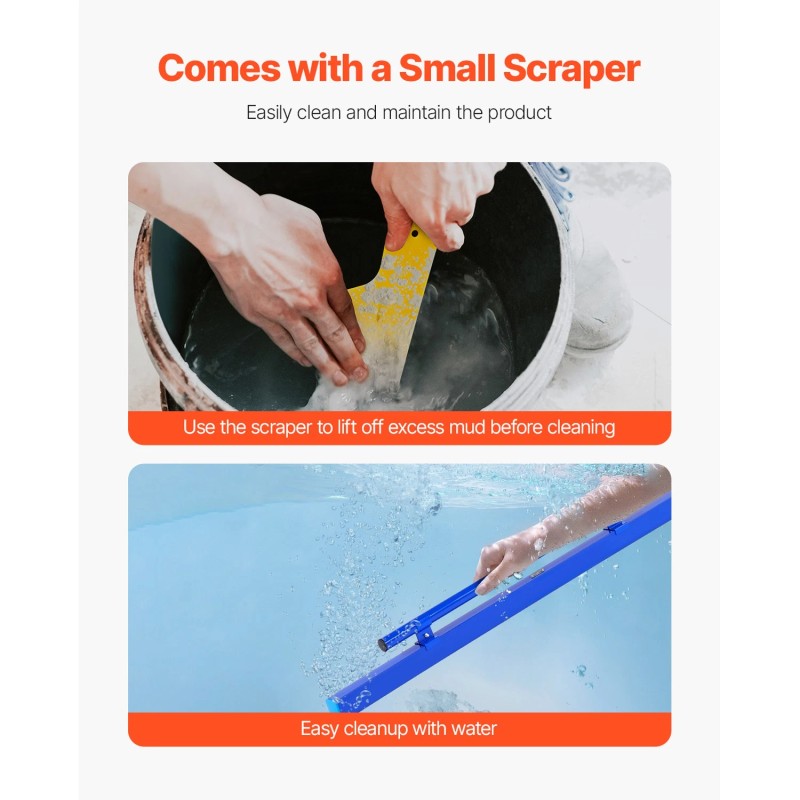 Comes with a Small Scraper

Easily clean and maintain the product

Use the scraper to lift off excess mud before cleaning

Easy cleanup with water