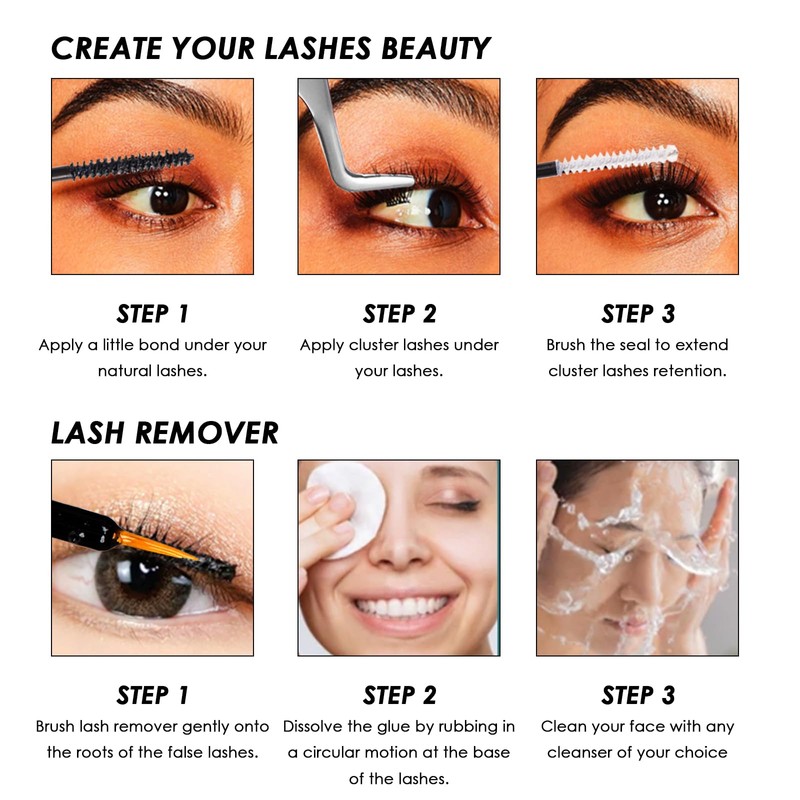 CREATE YOUR LASHES BEAUTY

STEP 1
Apply a little bond under your natural lashes.

STEP 2
Apply cluster lashes under your lashes.

STEP 3
Brush the seal to extend cluster lashes retention.

LASH REMOVER

STEP 1
Brush lash remover gently onto the roots of the false lashes.

STEP 2
Dissolve the glue by rubbing in a circular motion at the base of the lashes.

STEP 3
Clean your face with any cleanser of your choice