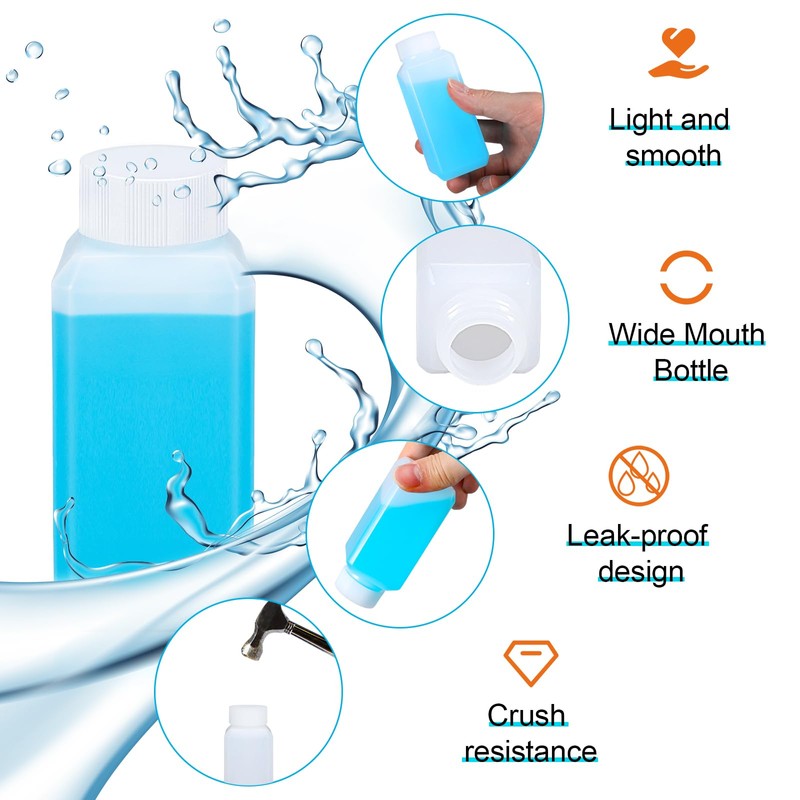 Light and smooth

Wide Mouth Bottle

Leak-proof design

Crush resistance