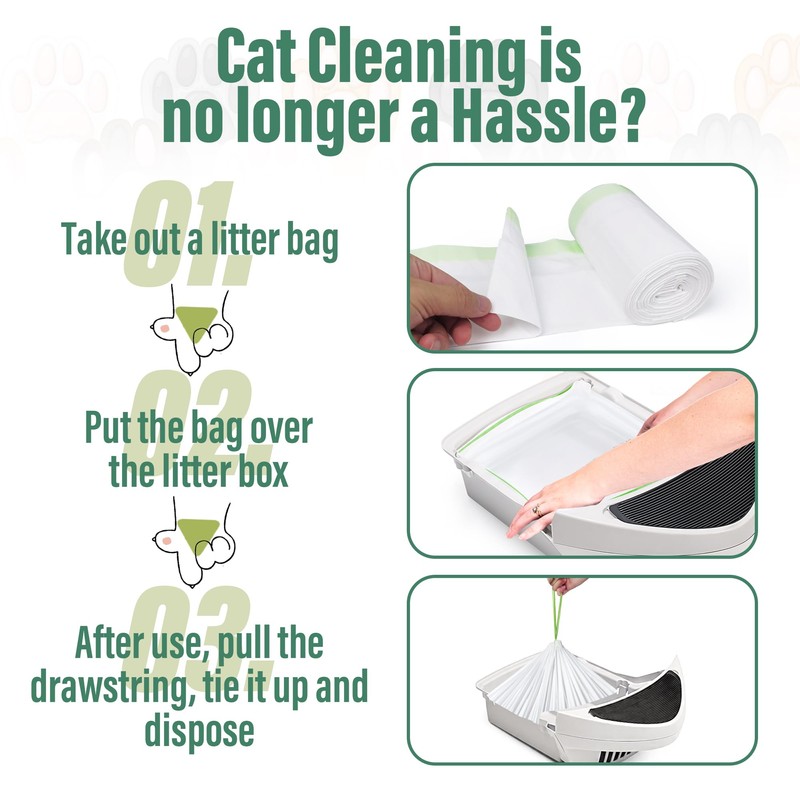 Cat Cleaning is no longer a Hassle?

01.
Take out a litter bag

02.
Put the bag over the litter box

03.
After use, pull the drawstring, tie it up and dispose