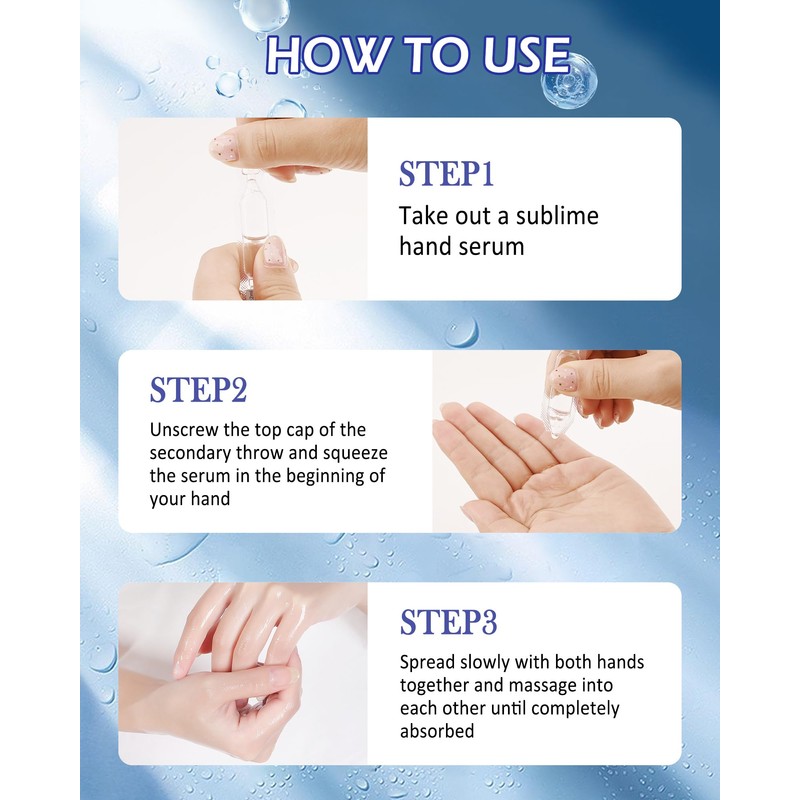 HOW TO USE

STEP1
Take out a sublime hand serum

STEP2
Unscrew the top cap of the secondary throw and squeeze the serum in the beginning of your hand

STEP3
Spread slowly with both hands together and massage into each other until completely absorbed