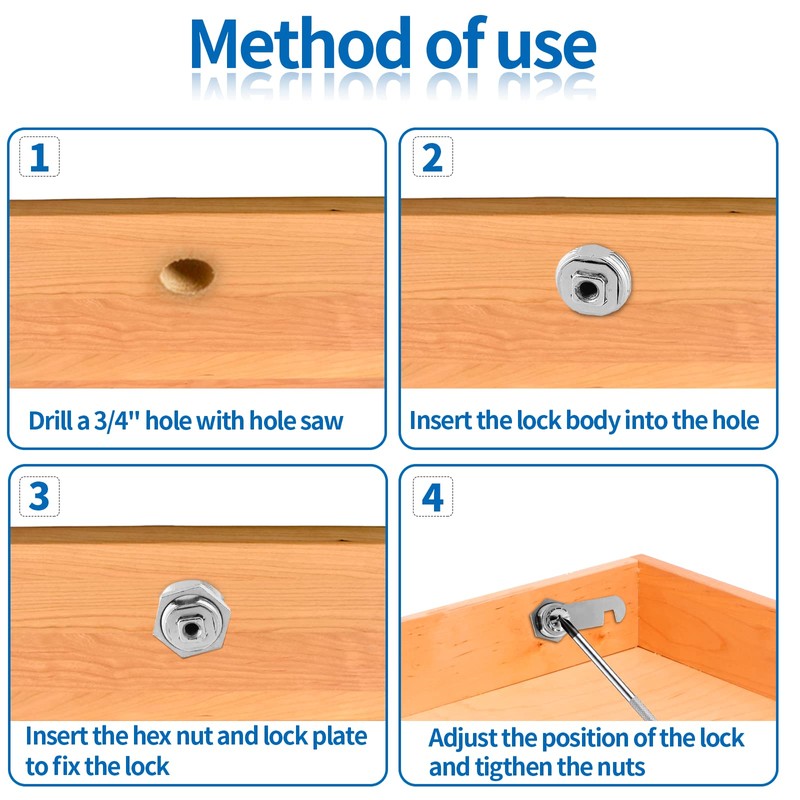 Method of use

1

Drill a 3/4'' hole with hole saw

2

Insert the lock body into the hole

3

Insert the hex nut and lock plate to fix the lock

4

Adjust the position of the lock and tigthen the nuts