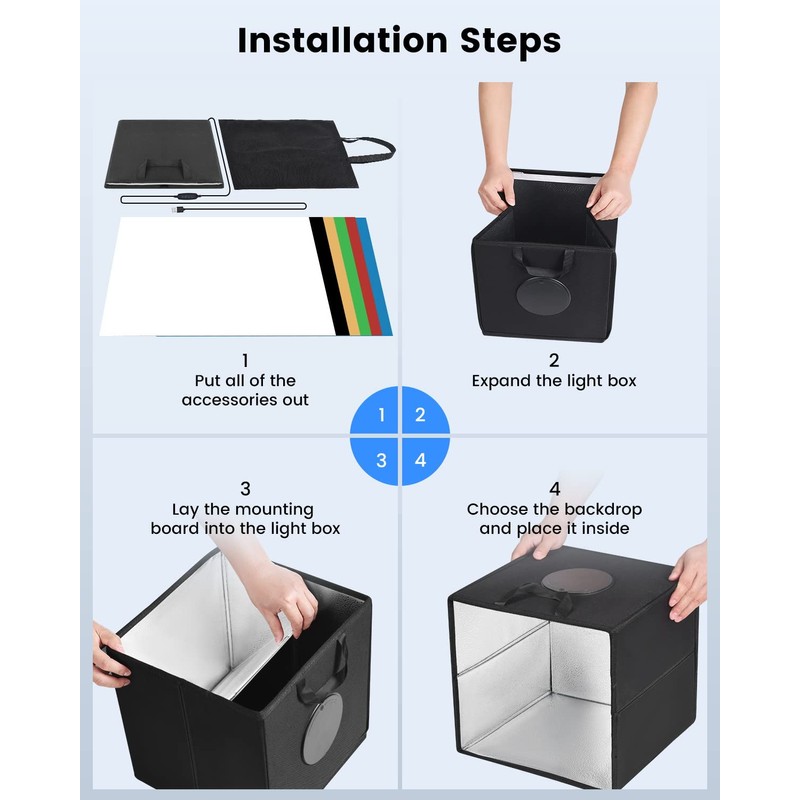 Installation Steps

1
Put all of the accessories out

2
Expand the light box

1 2
3 4

3
Lay the mounting board into the light box

4
Choose the backdrop and place it inside