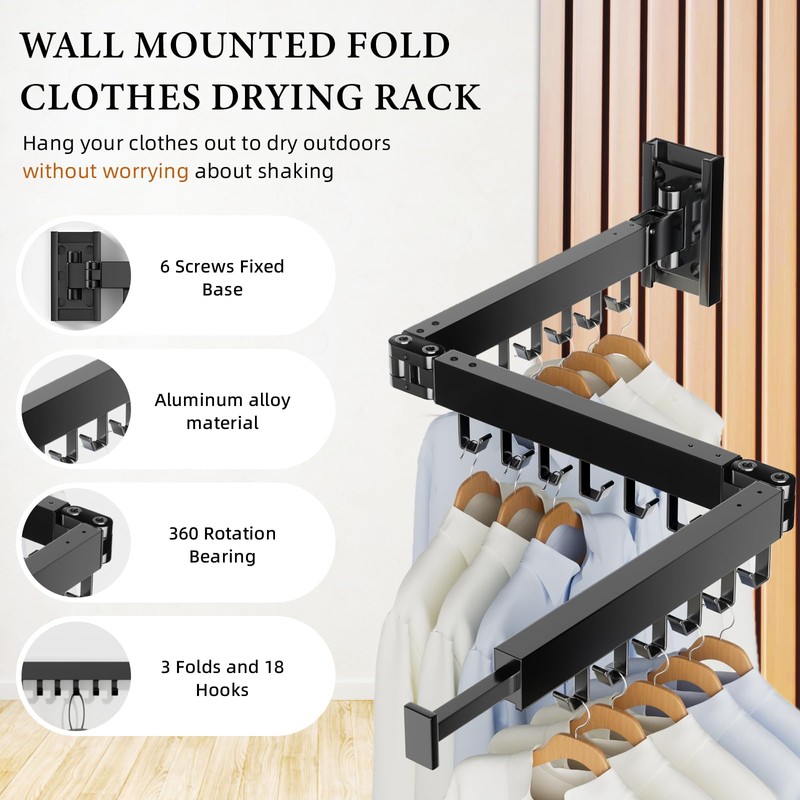 WALL MOUNTED FOLD CLOTHES DRYING RACK

Hang your clothes out to dry outdoors without worrying about shaking

6 Screws Fixed Base

Aluminum alloy material

360 Rotation Bearing

3 Folds and 18 Hooks