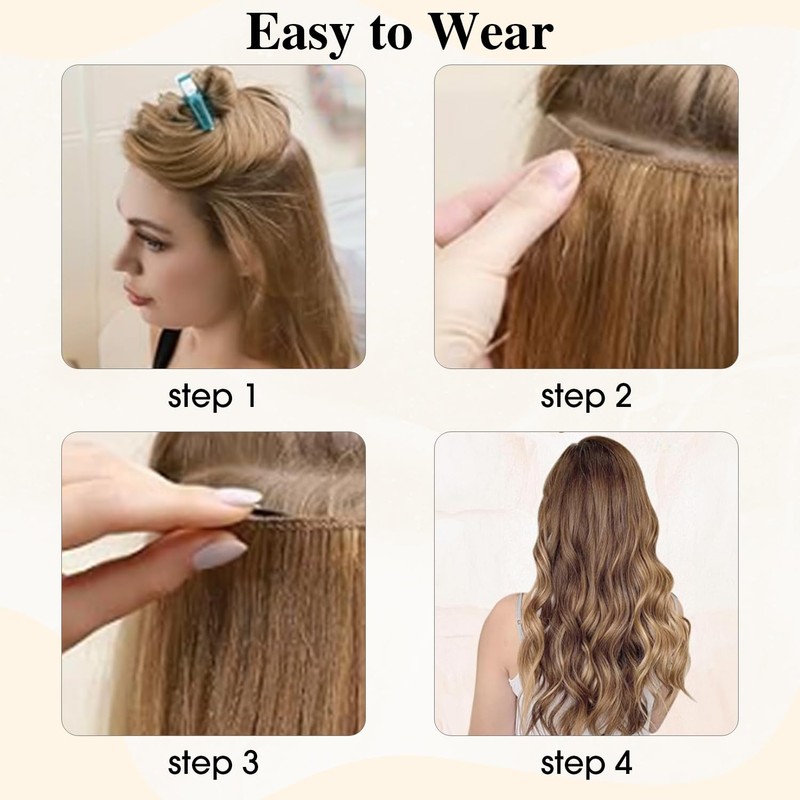 Easy to Wear

step 1

step 2

step 3

step 4