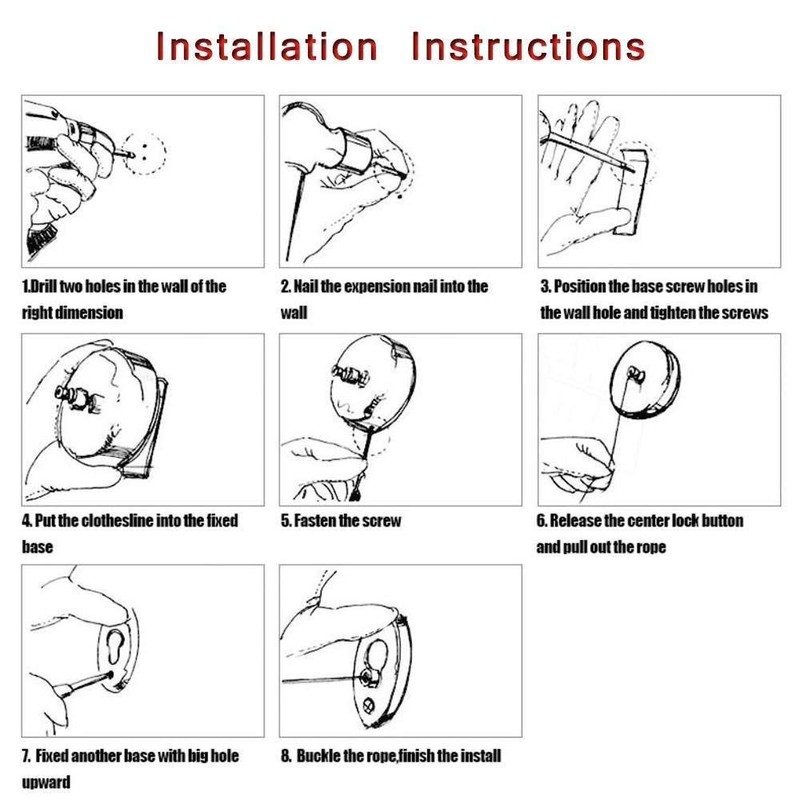 Installation Instructions

1.Drill two holes in the wall of the right dimension

2. Nail the expension nail into the wall

3. Position the base screw holes in the wall hole and tighten the screws

4. Put the clothesline into the fixed base

5. Fasten the screw

6. Release the center lock button and pull out the rope

7. Fixed another base with big hole upward

8. Buckle the rope,finish the install