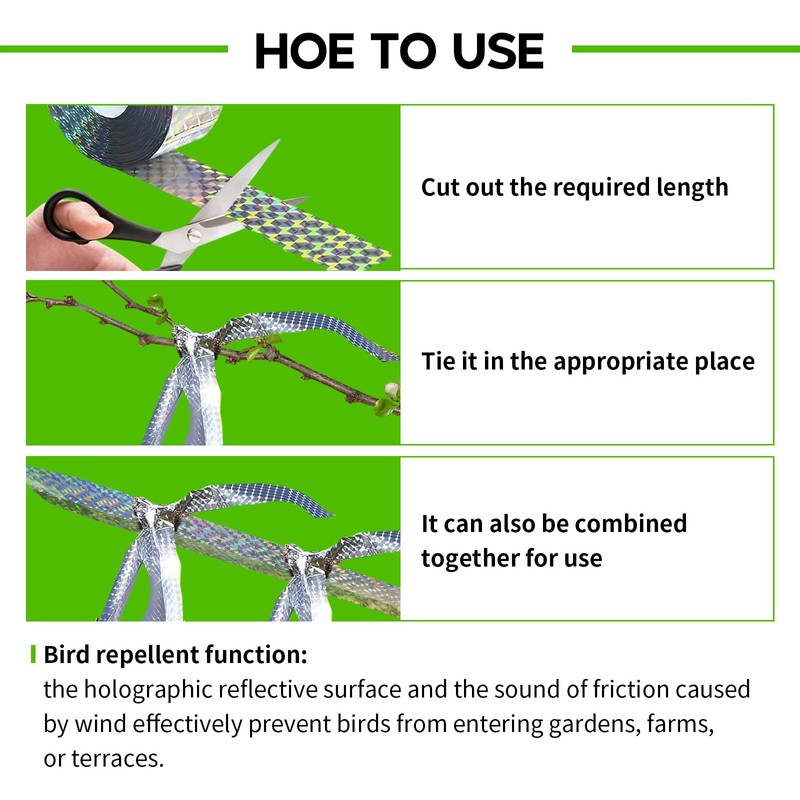 HOE TO USE

Cut out the required length

Tie it in the appropriate place

It can also be combined together for use

Bird repellent function:
the holographic reflective surface and the sound of friction caused by wind effectively prevent birds from entering gardens, farms, or terraces.