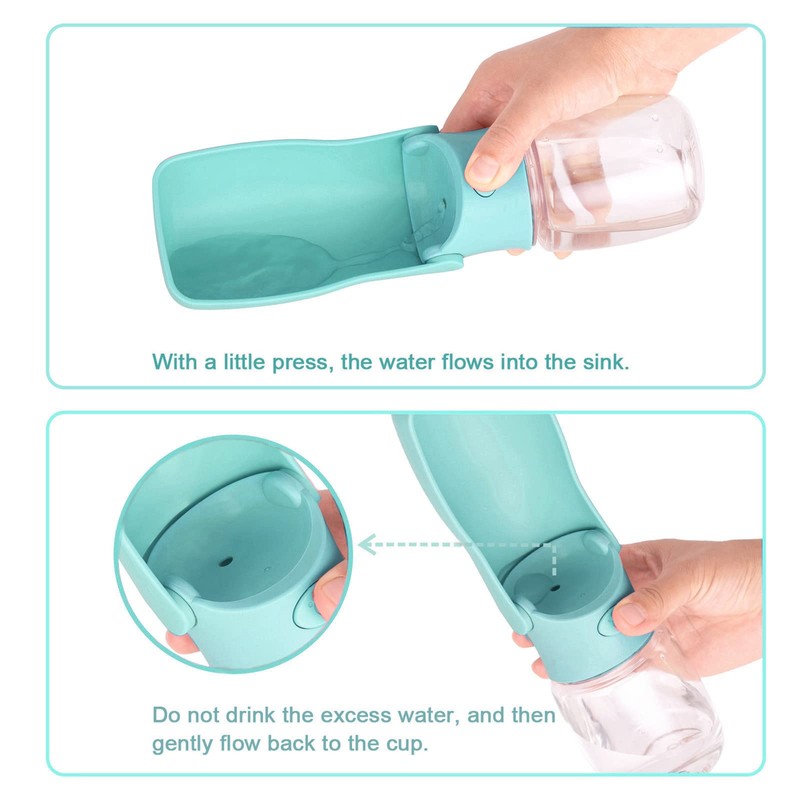 With a little press, the water flows into the sink.

Do not drink the excess water, and then gently flow back to the cup.